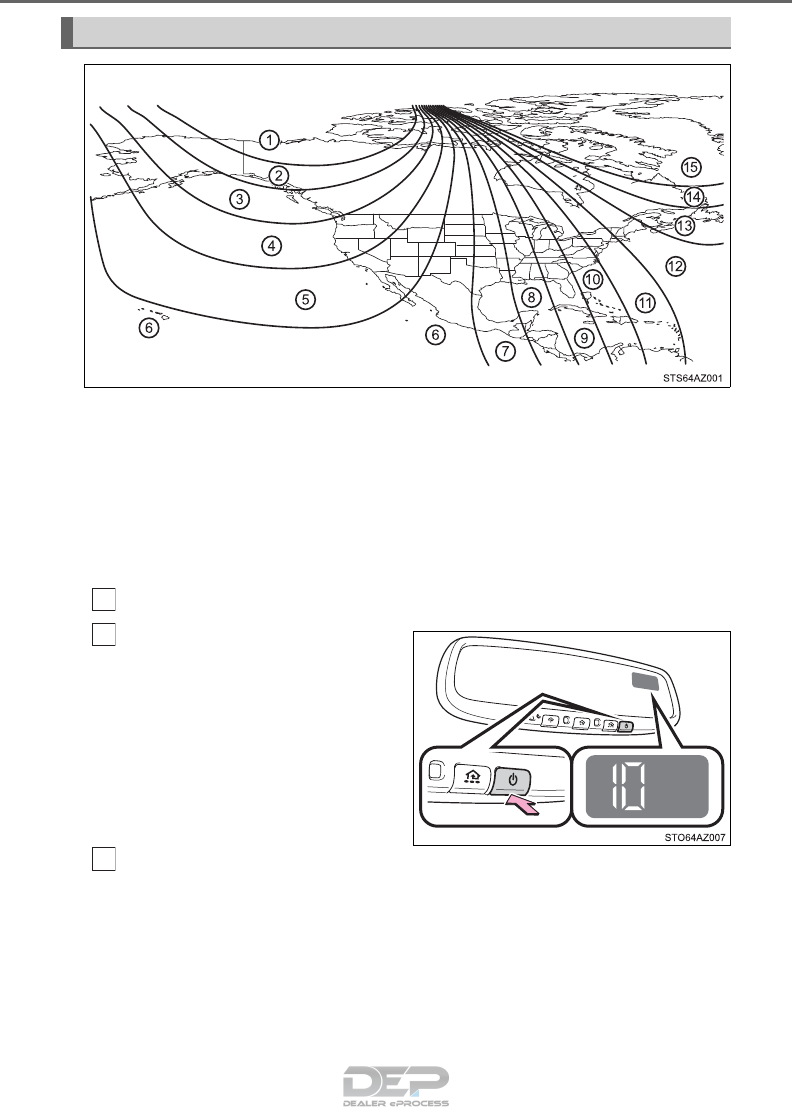 1
2
3
4
5
6
6
7
8
9
10
11
12
13
14
15
STS64AZ001

10
STO64AZ007

DEP
DEALER ePROCESS