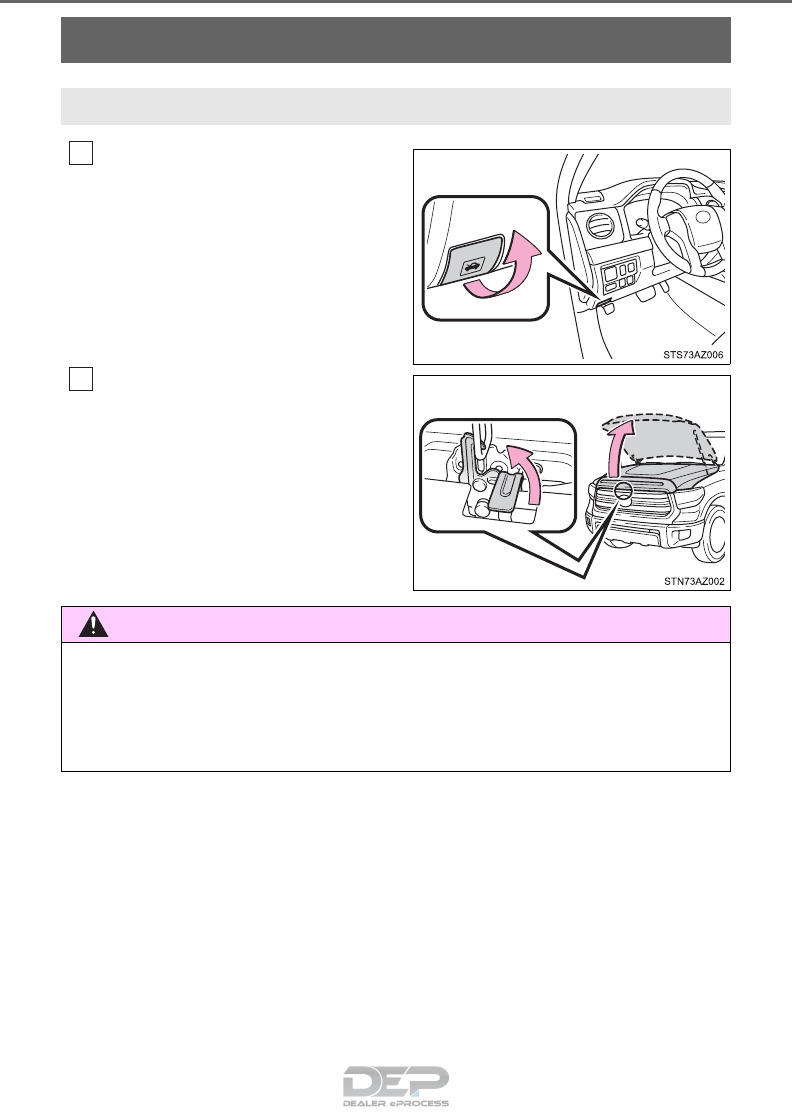 STS73AZ006

STN73AZ002

DEP
DEALER ePROCESS