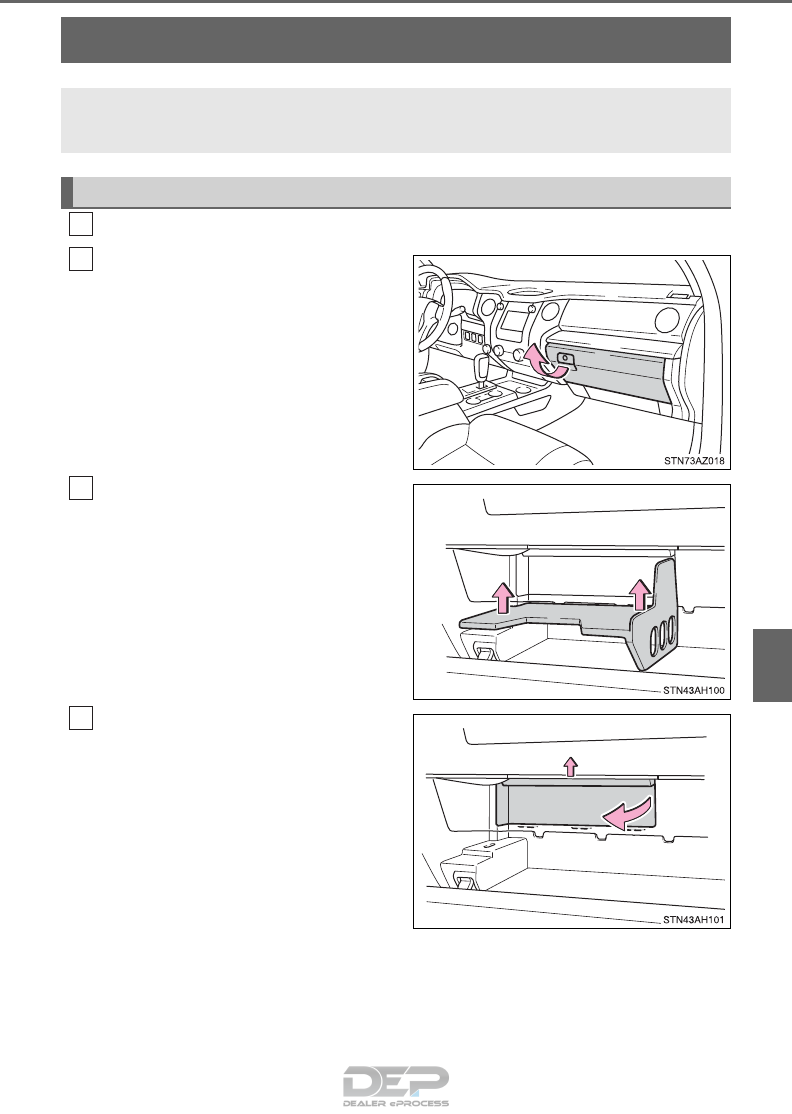 STN73AZ018

STN43AH100

STN43AH101

DEP
DEALER ePROCESS