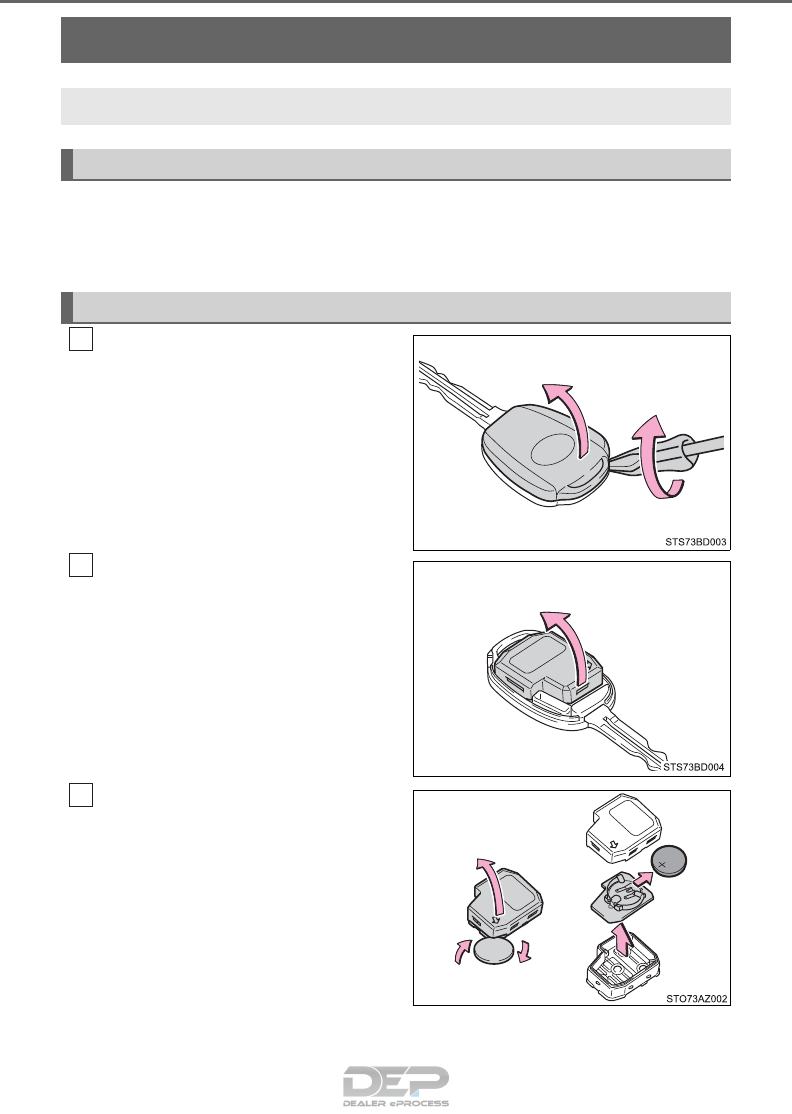 STS73BD003

STS73BD004

STO73AZ002

DEP
DEALER ePROCESS