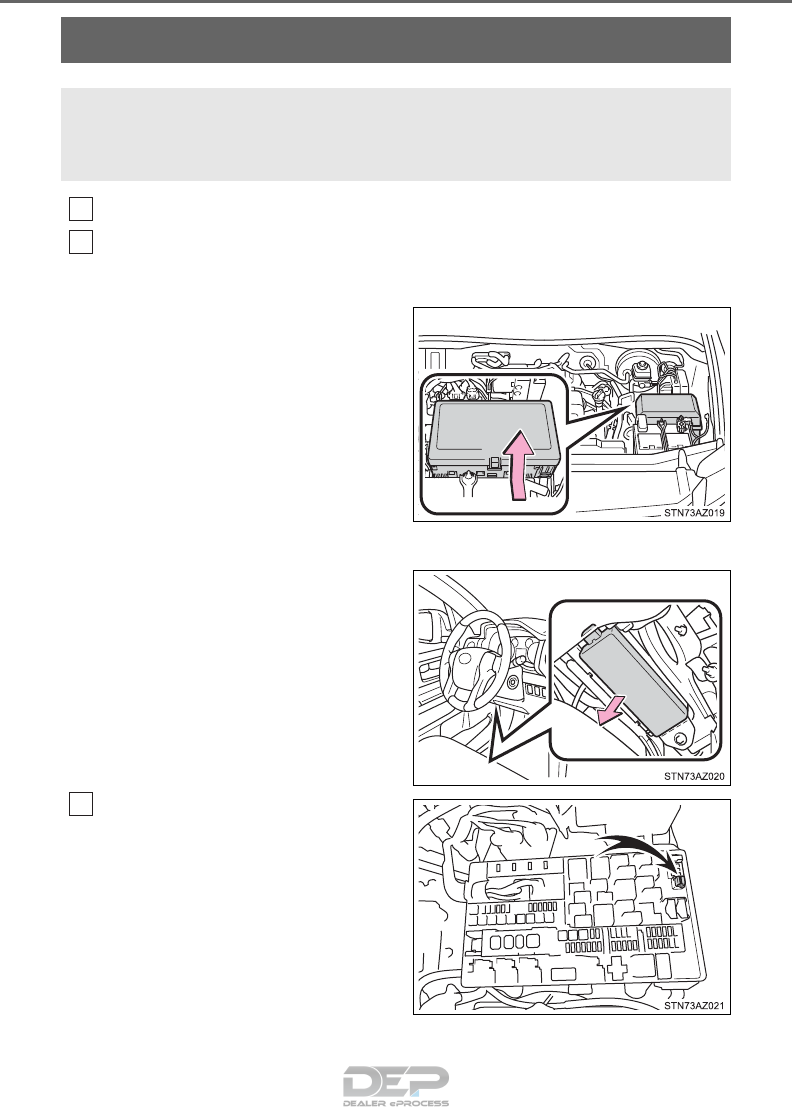 STN73AZ019

STN73AZ020

STN73AZ021

DEP
DEALER ePROCESS