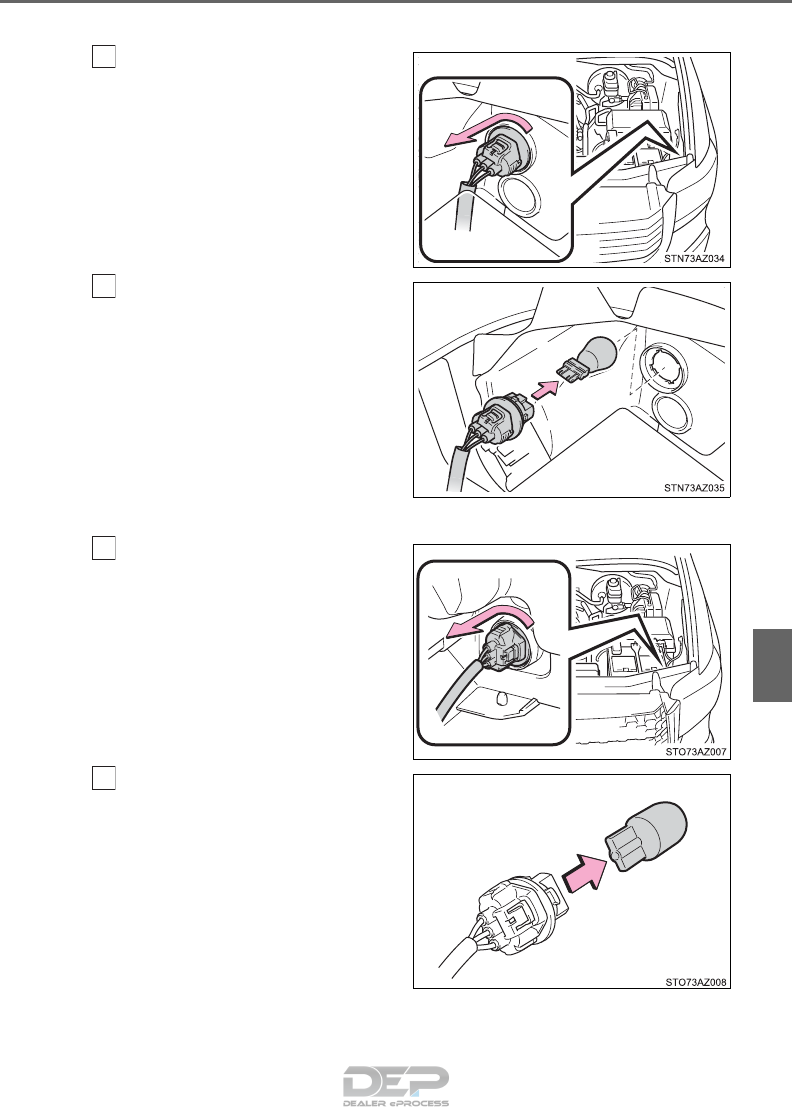 STN73AZ034

STN73AZ035

STO73AZ007

STO73AZ008

DEP
DEALER ePROCESS