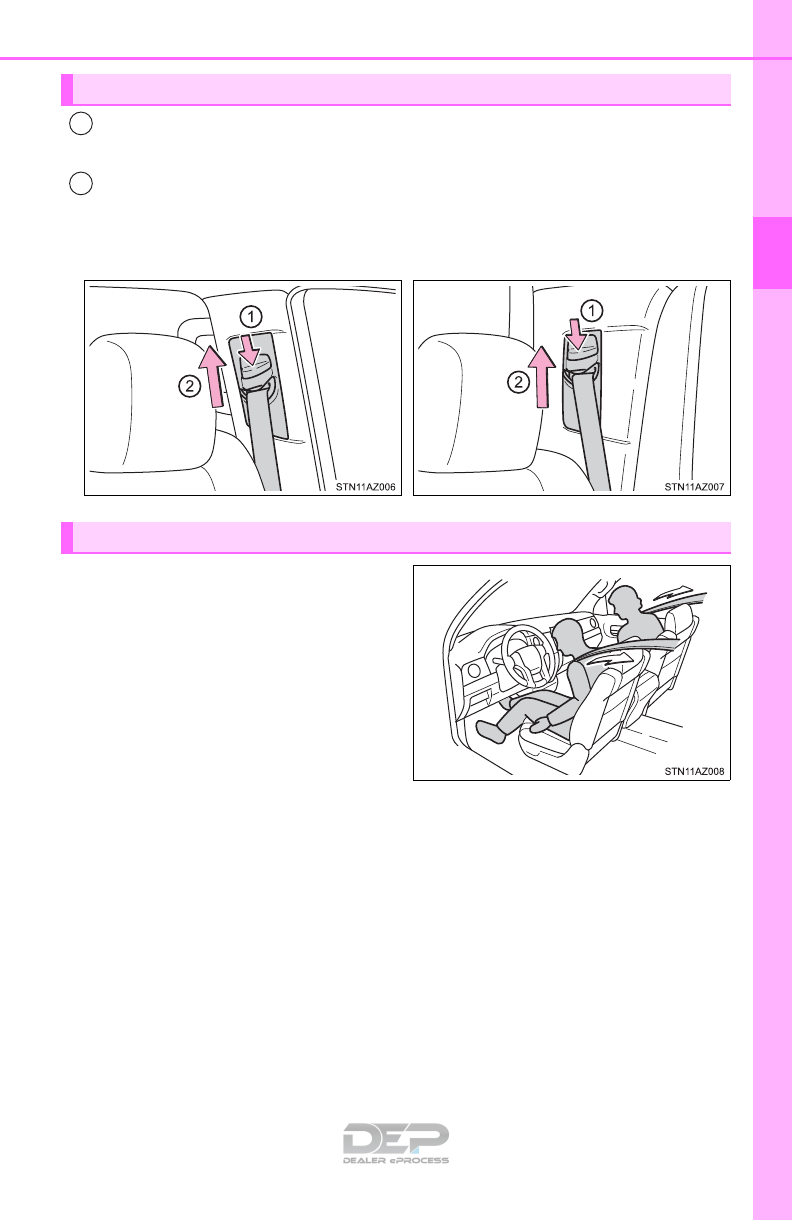 1

2

STN11AZ006

1

2

STN11AZ007

STN11AZ008

DEP
DEALER ePROCESS