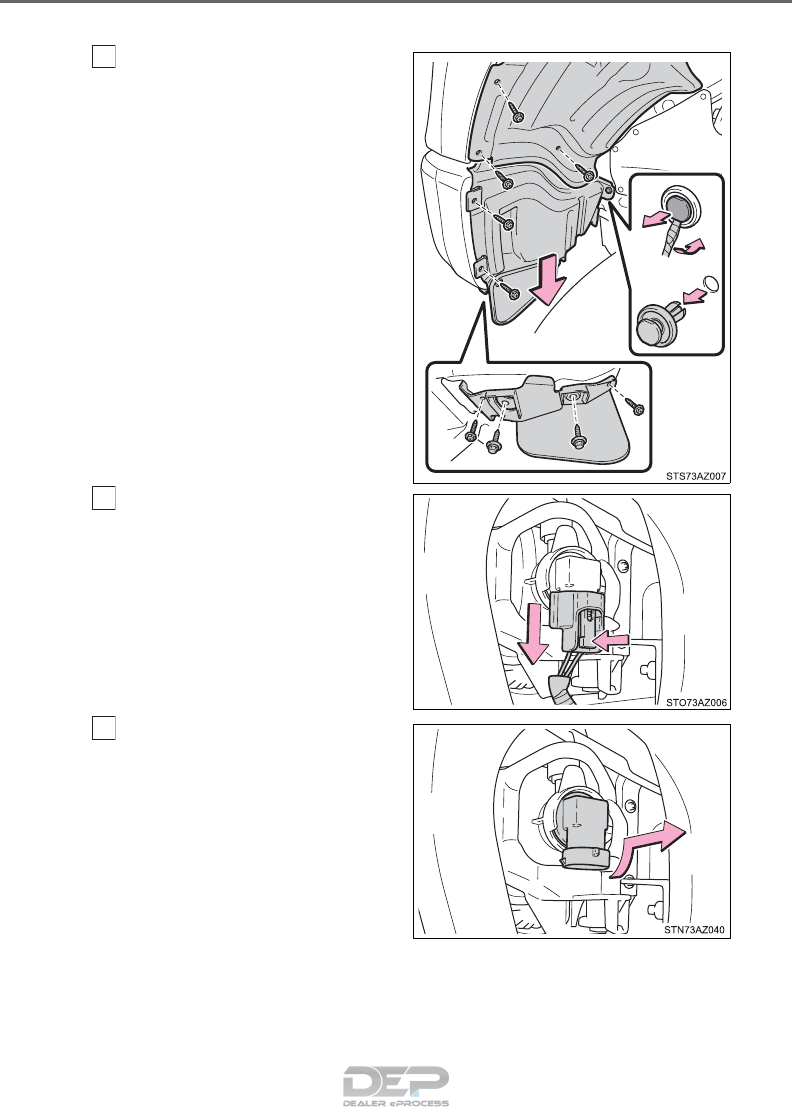 STS73AZ007

STO73AZ006

STN73AZ040

DEP
DEALER ePROCESS