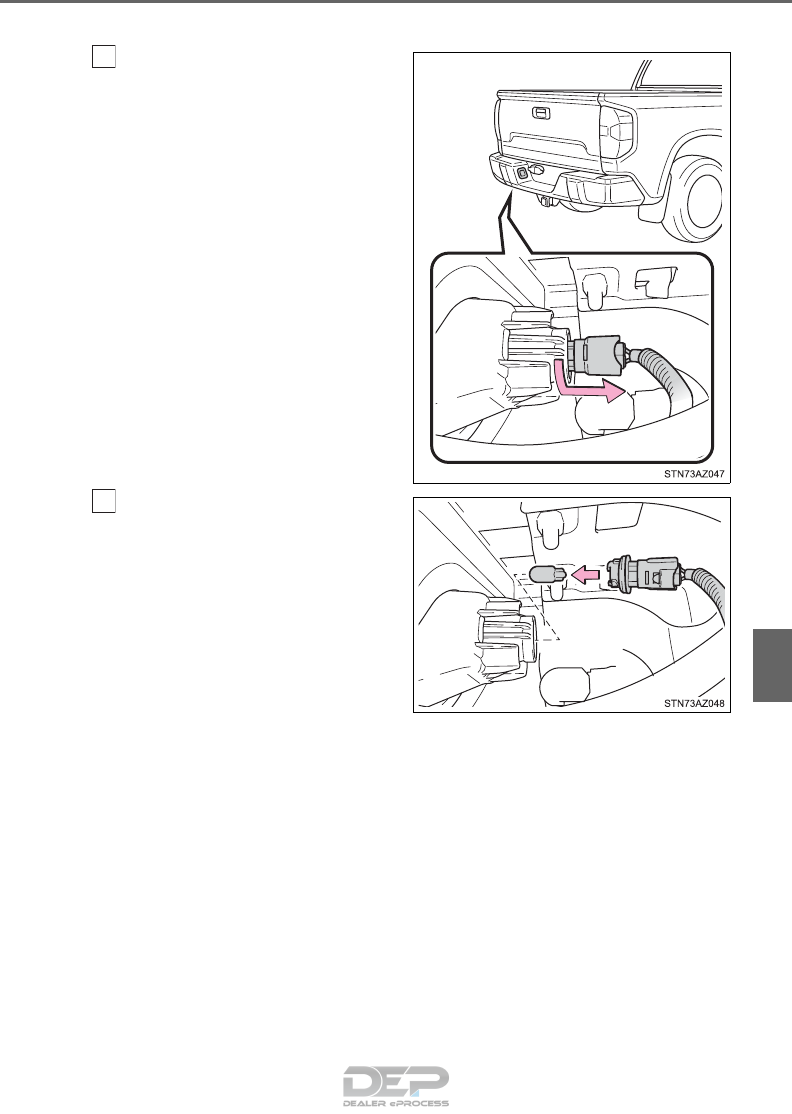 STN73AZ047

STN73AZ048

DEP
DEALER ePROCESS