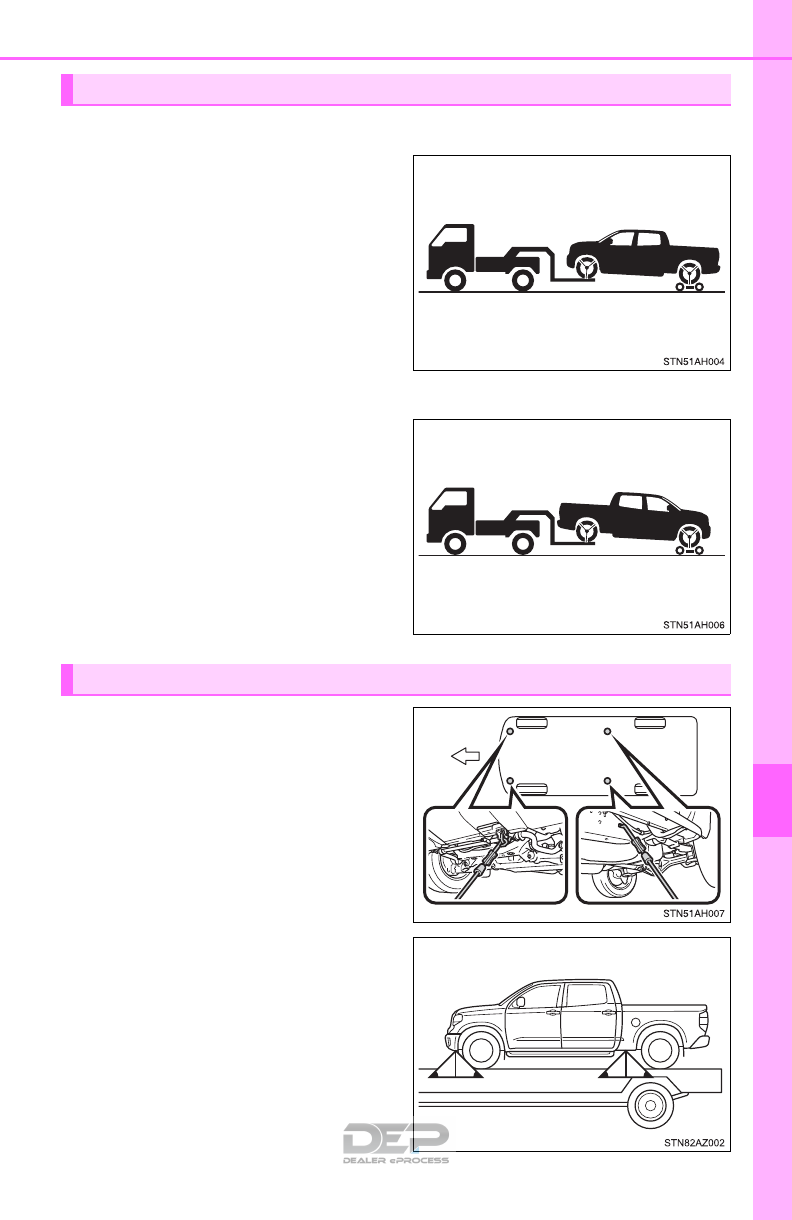 STN51AH004

STN51AH006

STN51AH007

STN82AZ002

DEP
DEALER ePROCESS