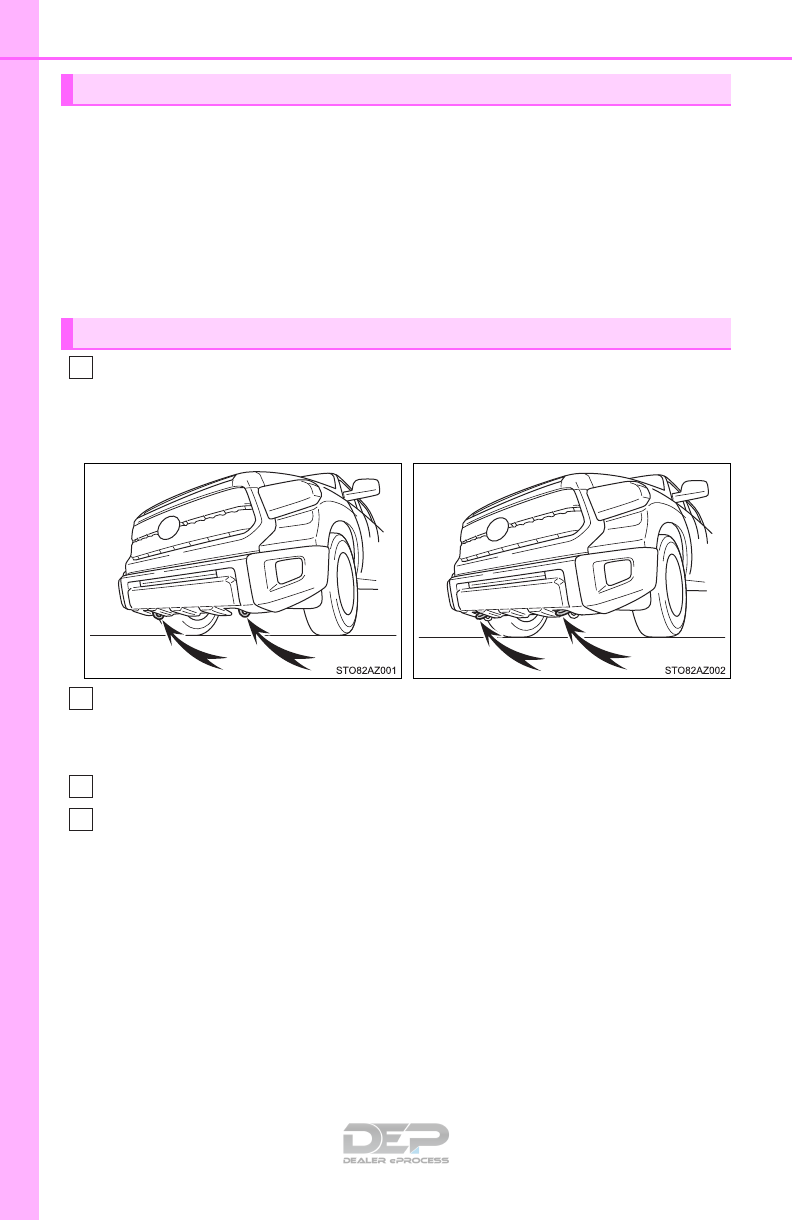 STO82AZ001

STO82AZ002

DEP
DEALER ePROCESS