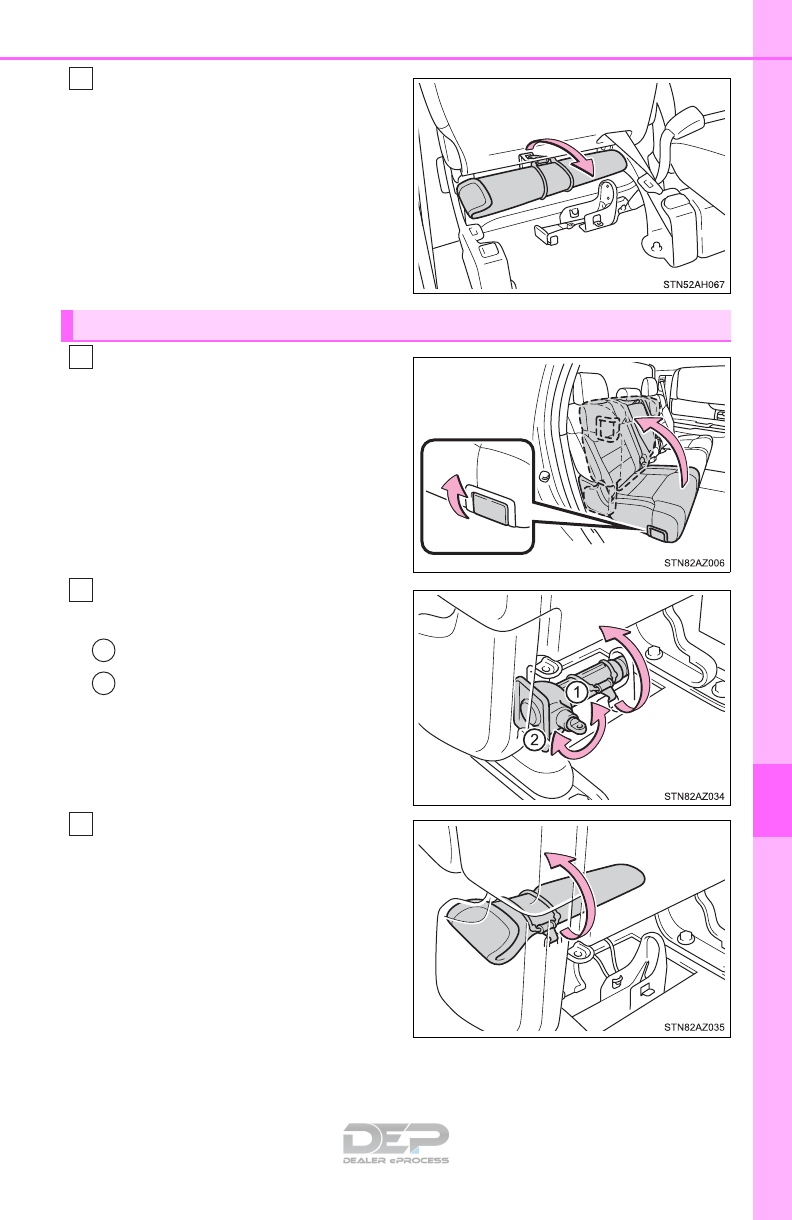 STN52AH067

STN82AZ006

1
2

STN82AZ034

STN82AZ035

DEP
DEALER ePROCESS