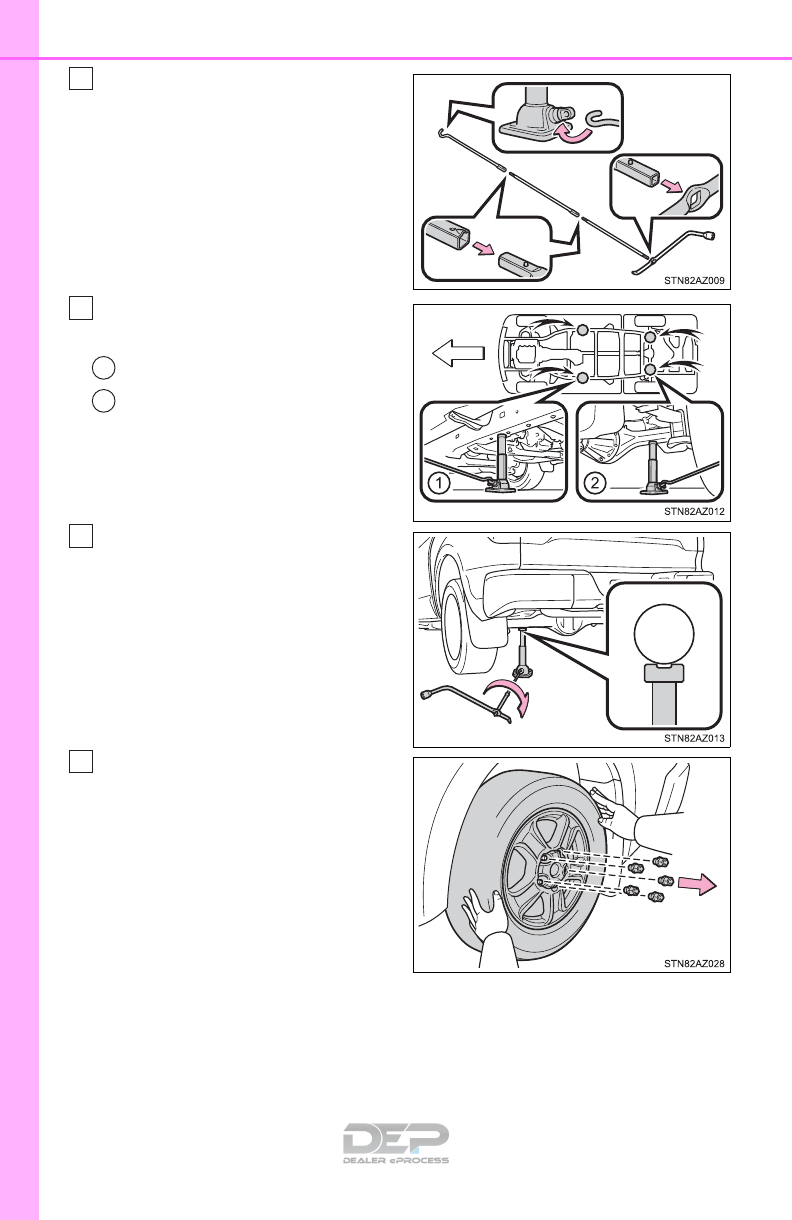 STN82AZ009

1

2

STN82AZ012

STN82AZ013

STN82AZ028

DEP
DEALER ePROCESS