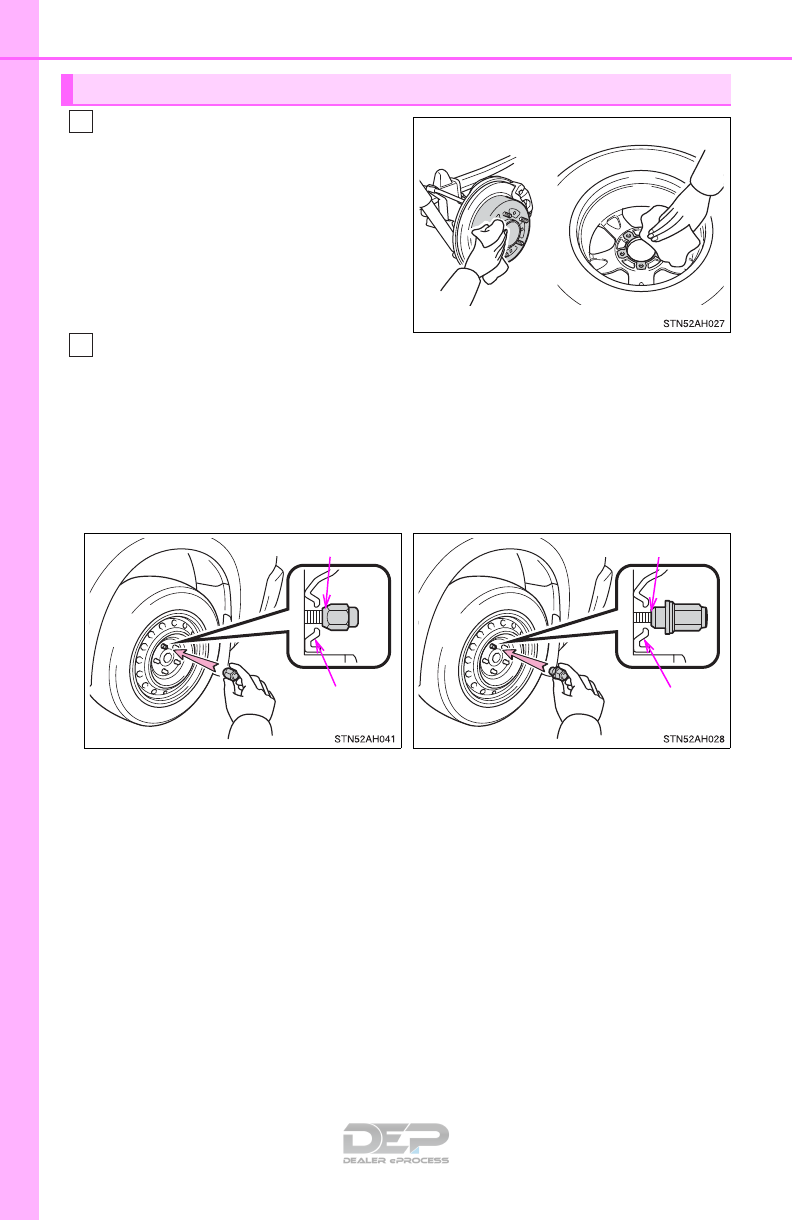 STN52AH027

STN52AH041

STN52AH028

DEP
DEALER ePROCESS