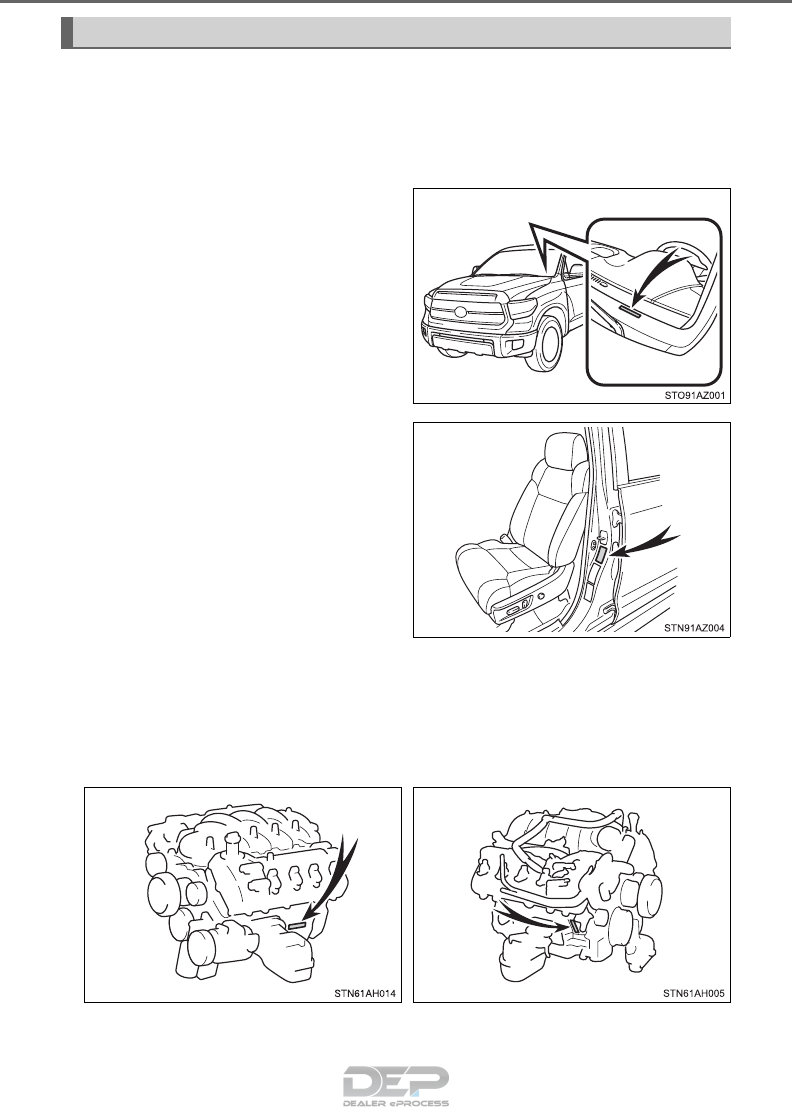 STO91AZ001

STN91AZ004

STN61AH014

STN61AH005

DEP
DEALER ePROCESS