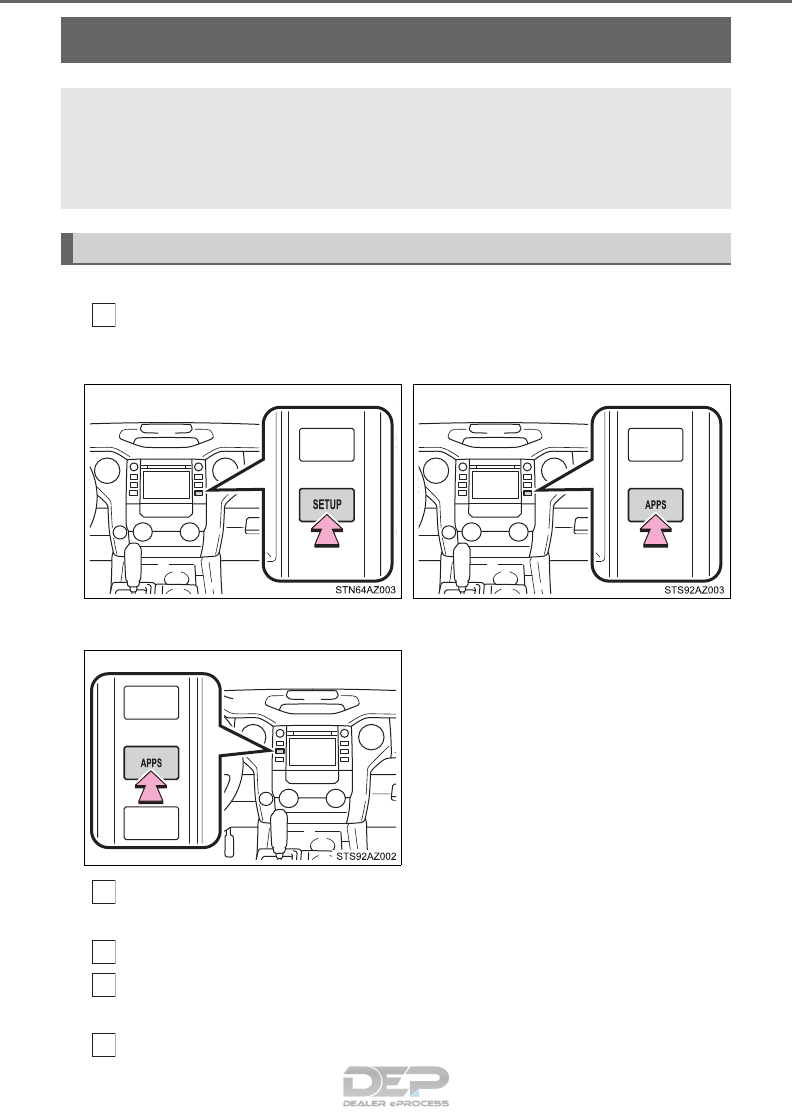 SETUP

STN64AZ003

APPS

STS92AZ003

APPS

STS92AZ002

DEP
DEALER ePROCESS