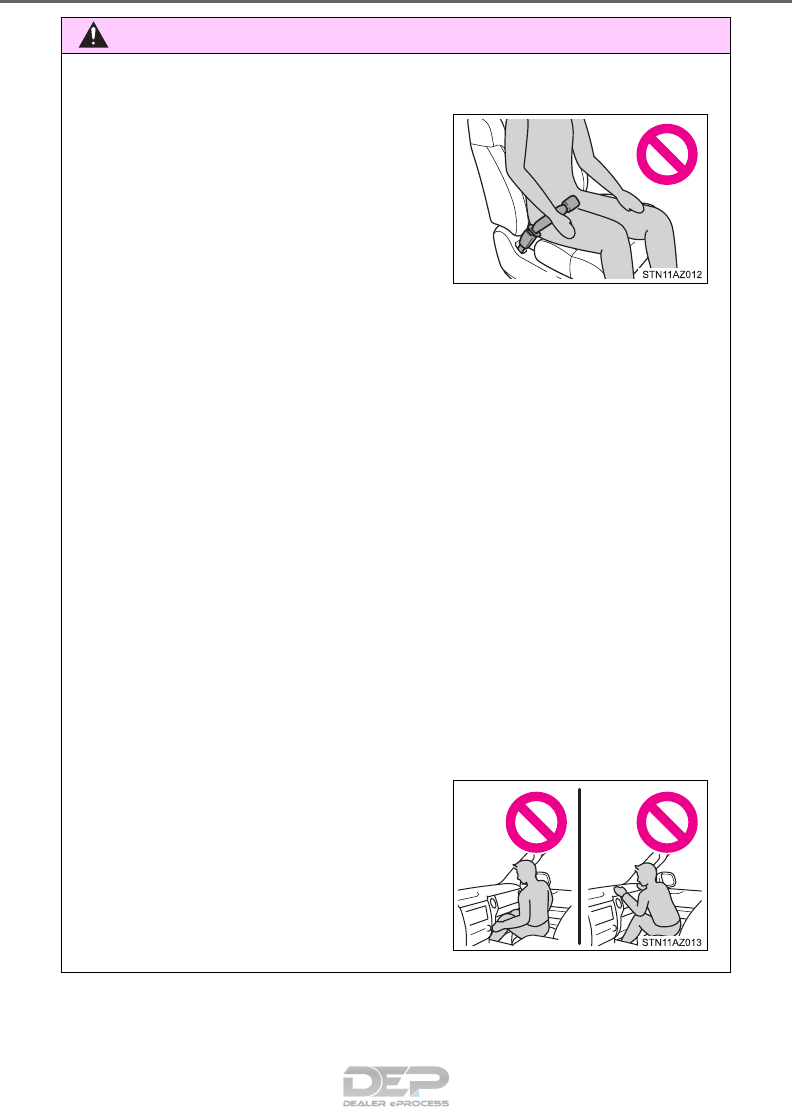 STN11AZ012

STN11AZ013

DEP
DEALER ePROCESS