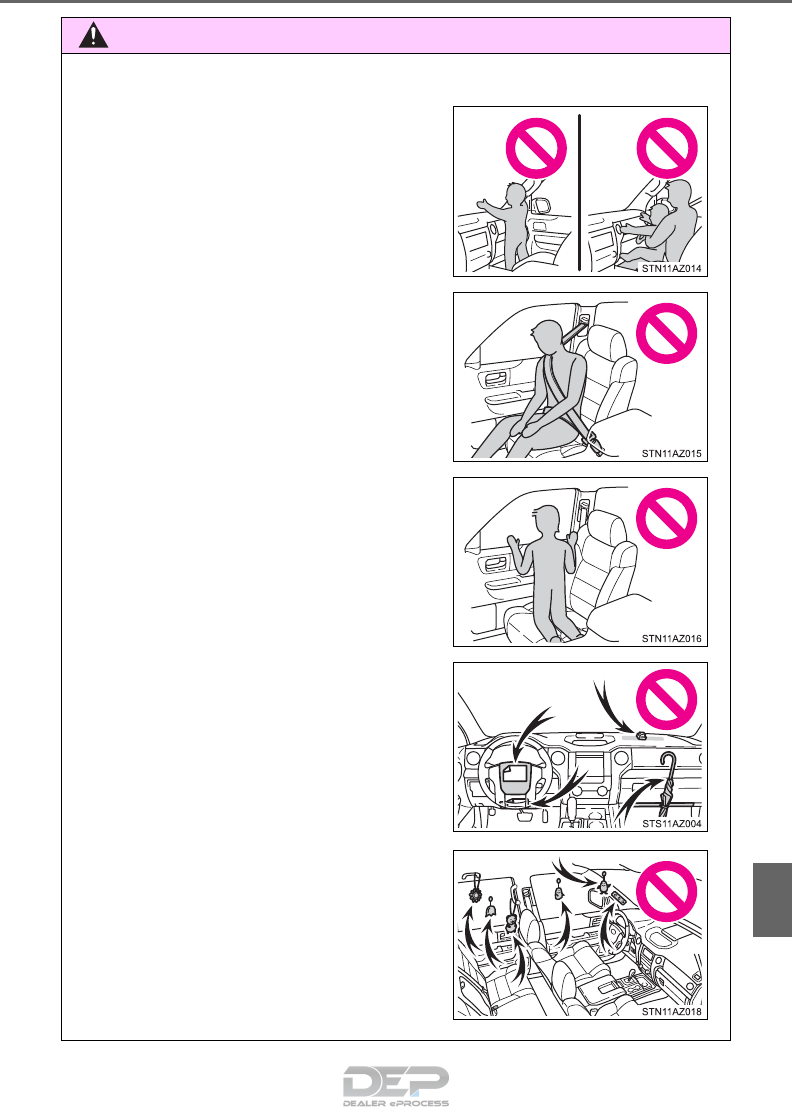 STN11AZ014

STN11AZ015

STN11AZ016

STS11AZ004

STN11AZ018

DEP
DEALER ePROCESS