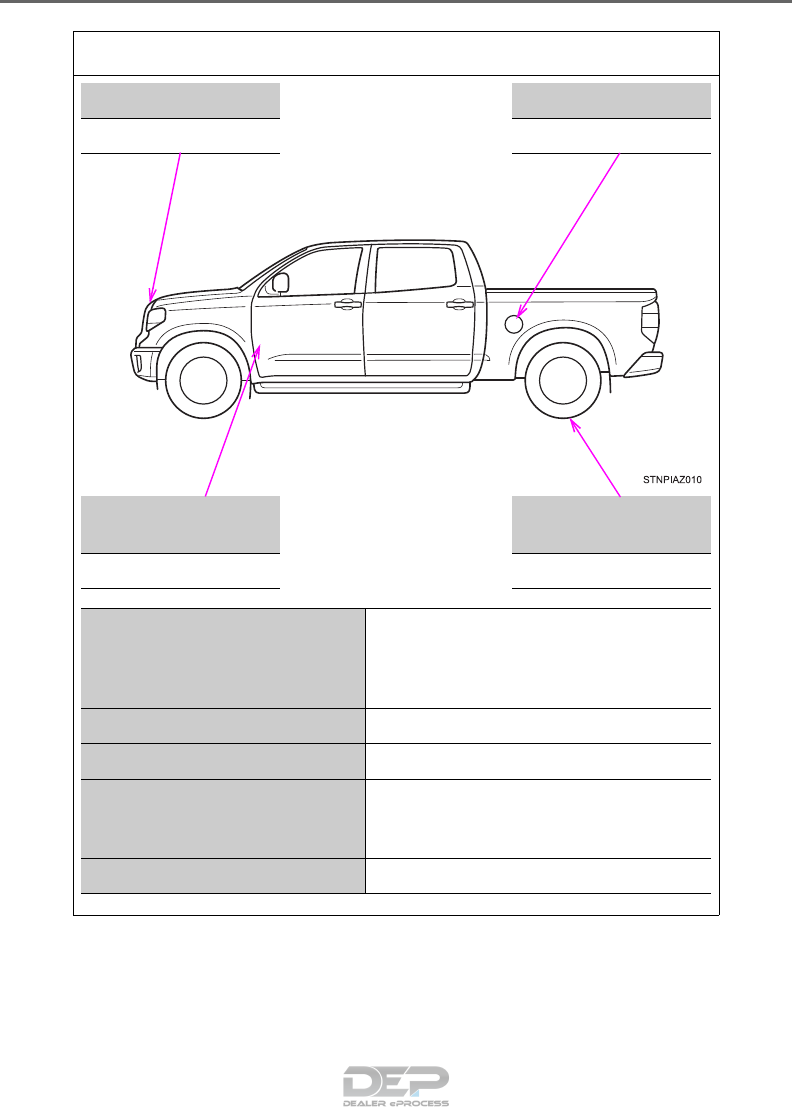 STNPIAZ010

DEP
DEALER ePROCESS