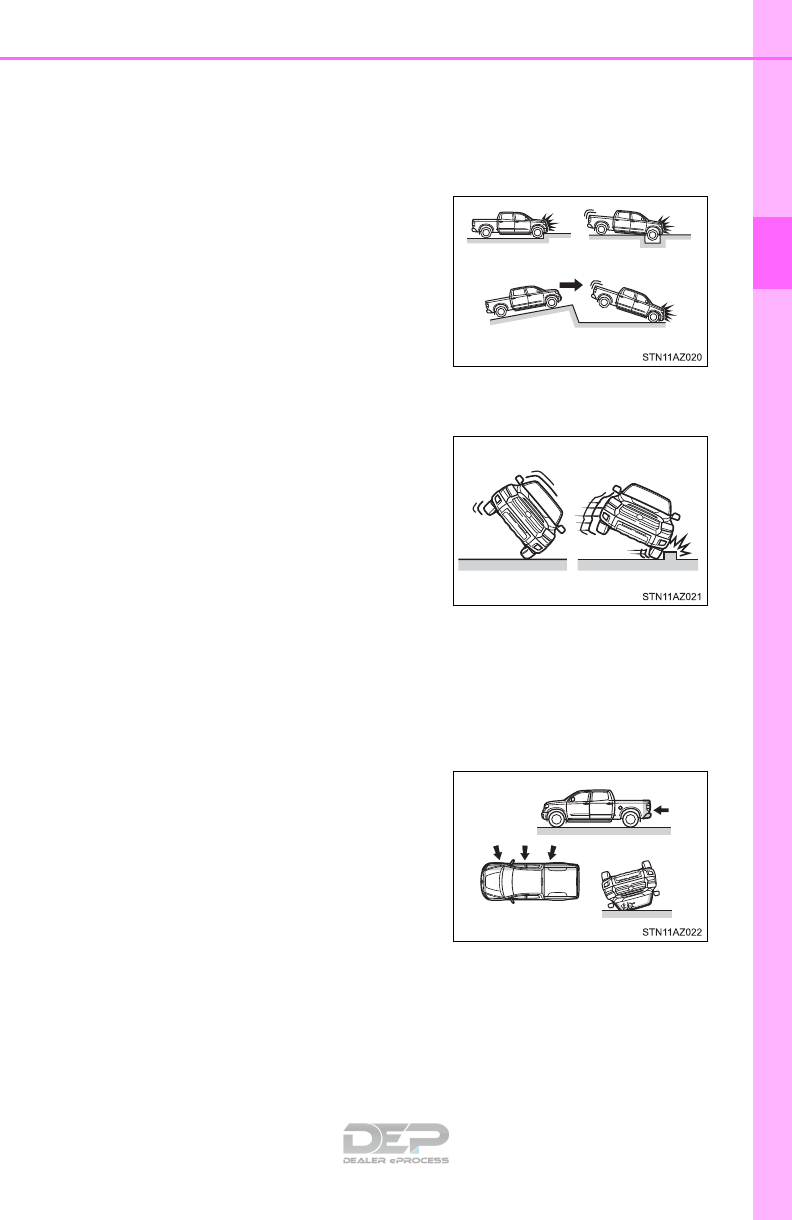 STN11AZ020

STN11AZ021

STN11AZ022

DEP
DEALER ePROCESS