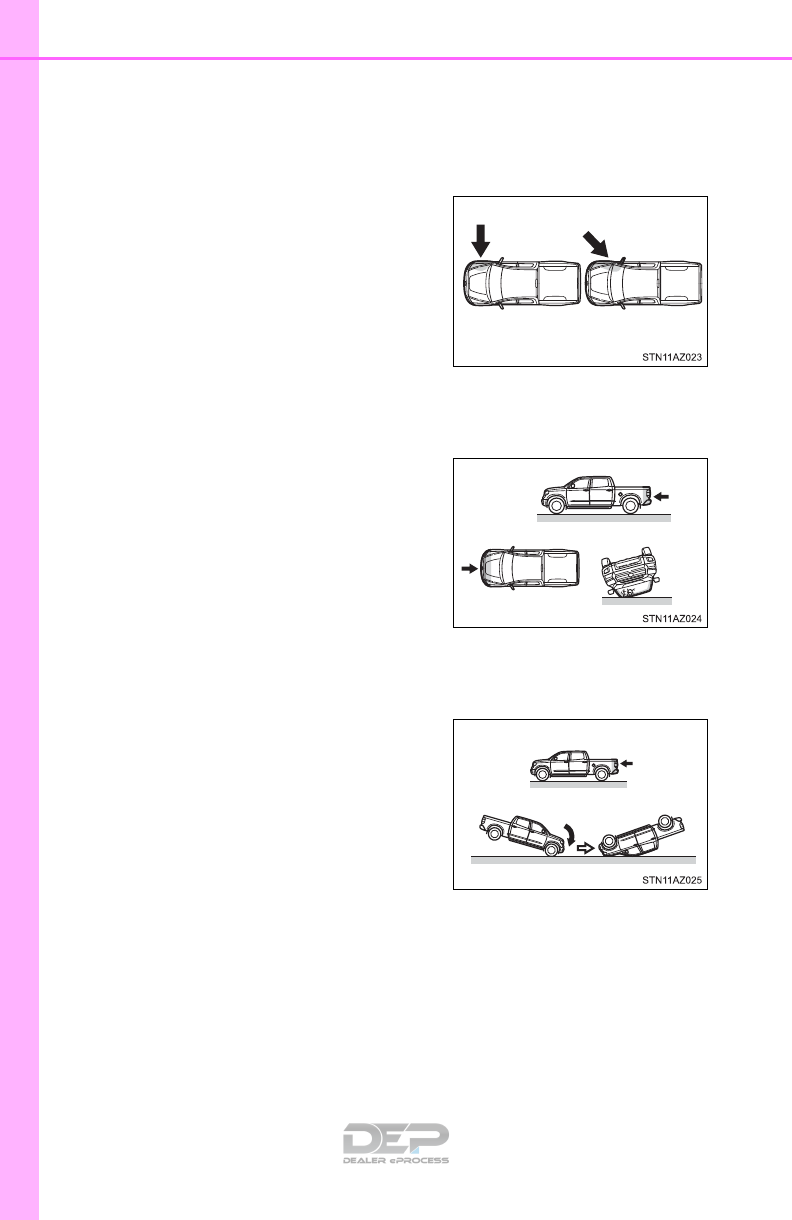 STN11AZ023

STN11AZ024

STN11AZ025

DEP
DEALER ePROCESS