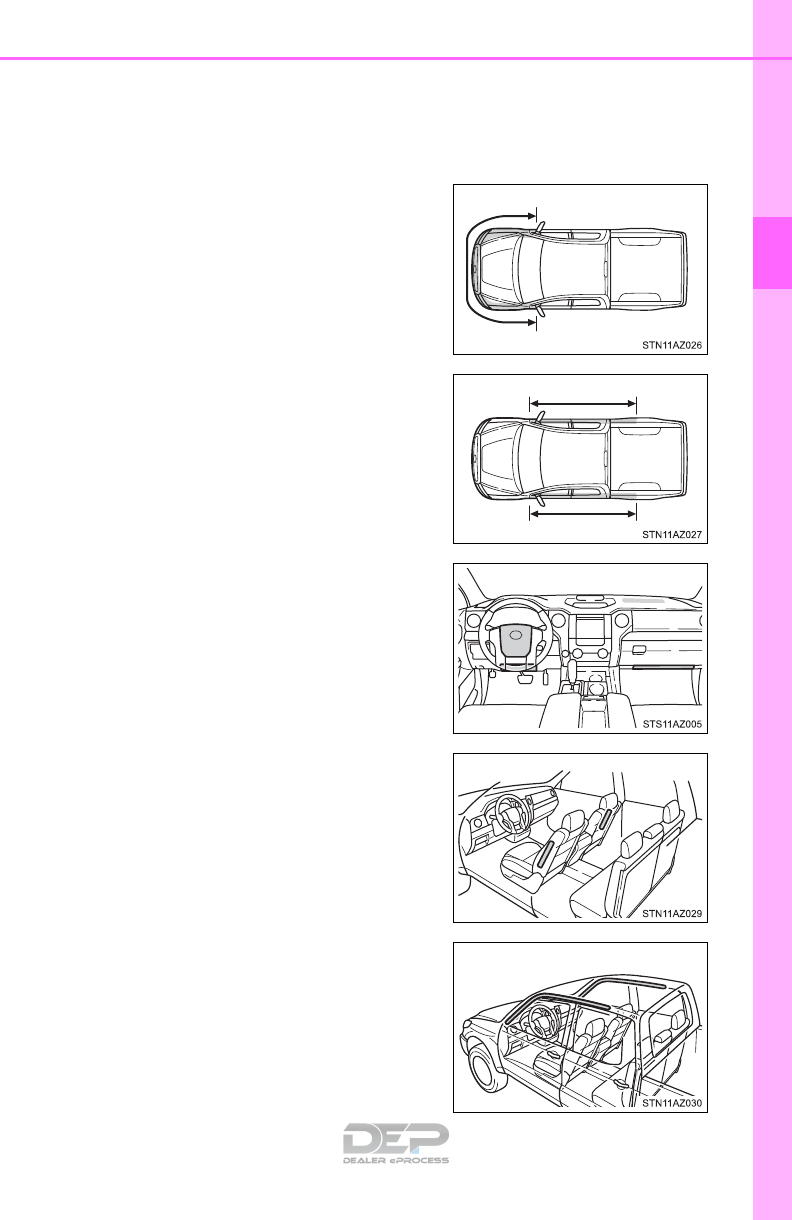 STN11AZ026

STN11AZ027

STS11AZ005

STN11AZ029

STN11AZ030

DEP
DEALER ePROCESS