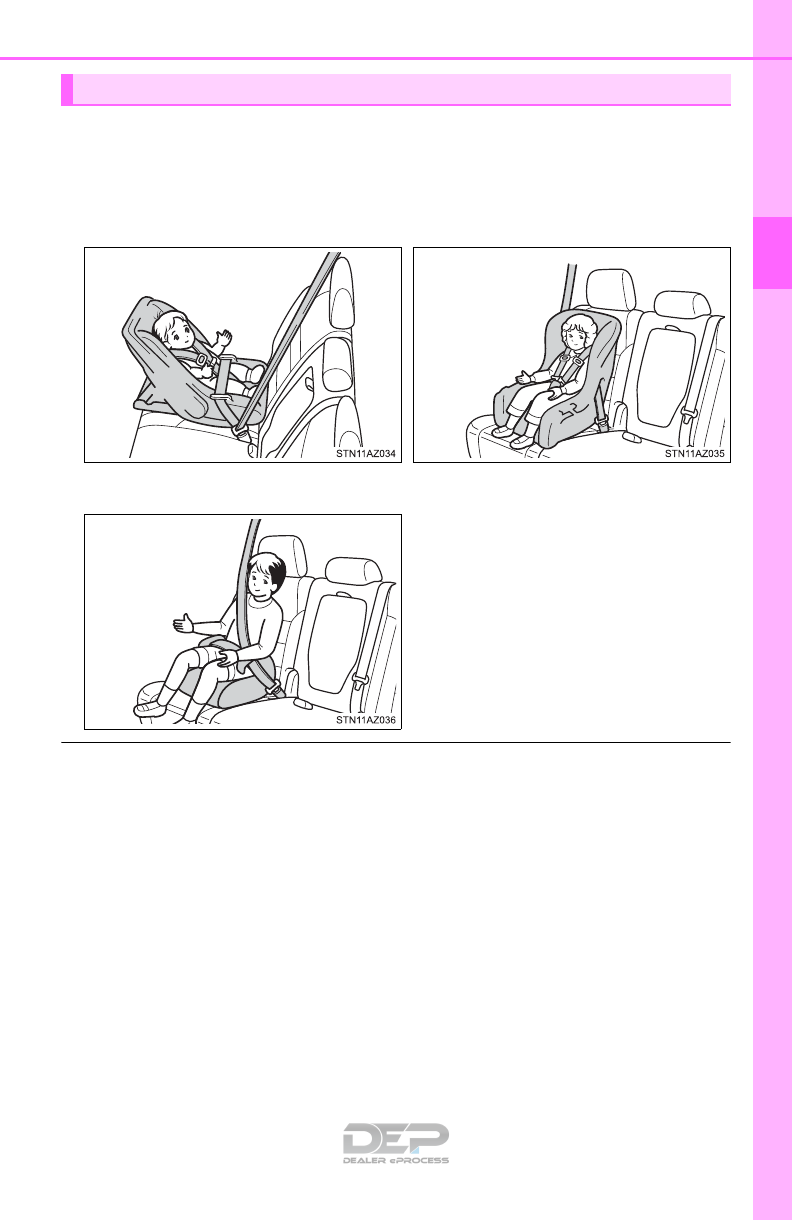 STN11AZ034

STN11AZ035

STN11AZ036

DEP
DEALER ePROCESS