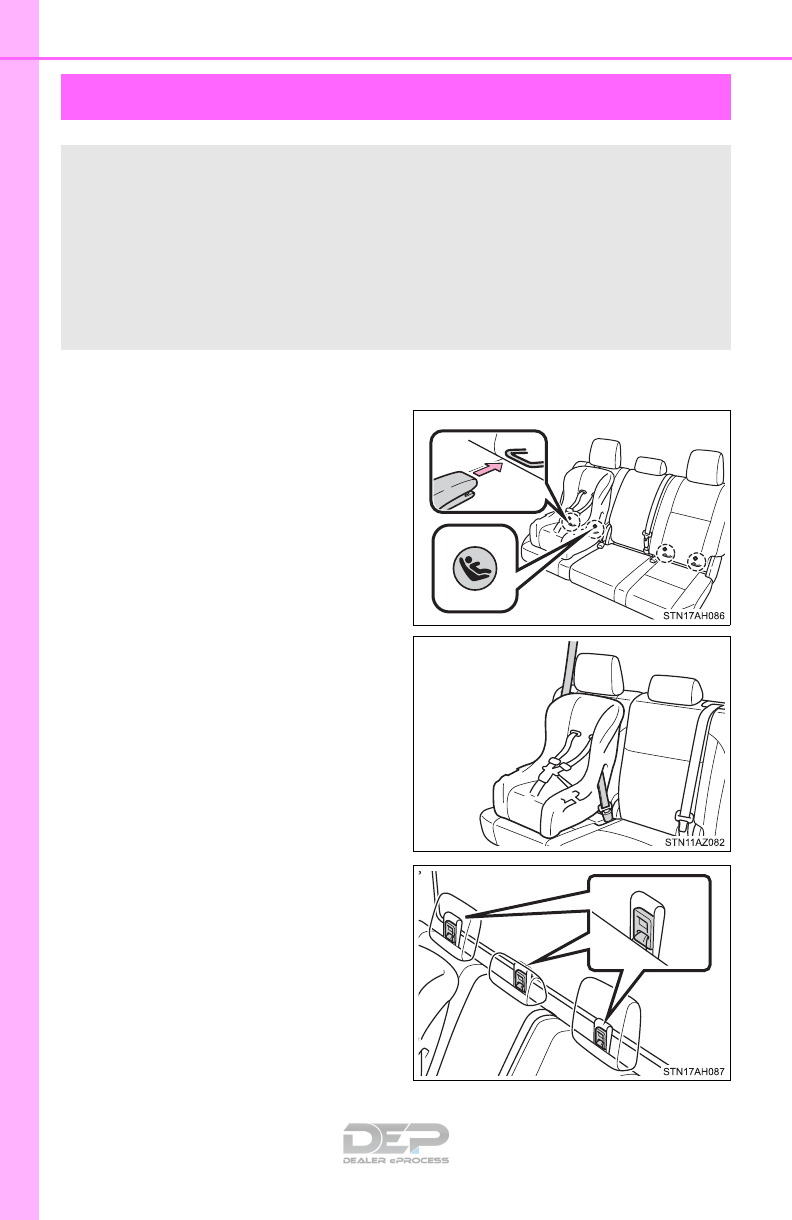 STN17AH086

STN11AZ082

STN17AH087

DEP
DEALER ePROCESS