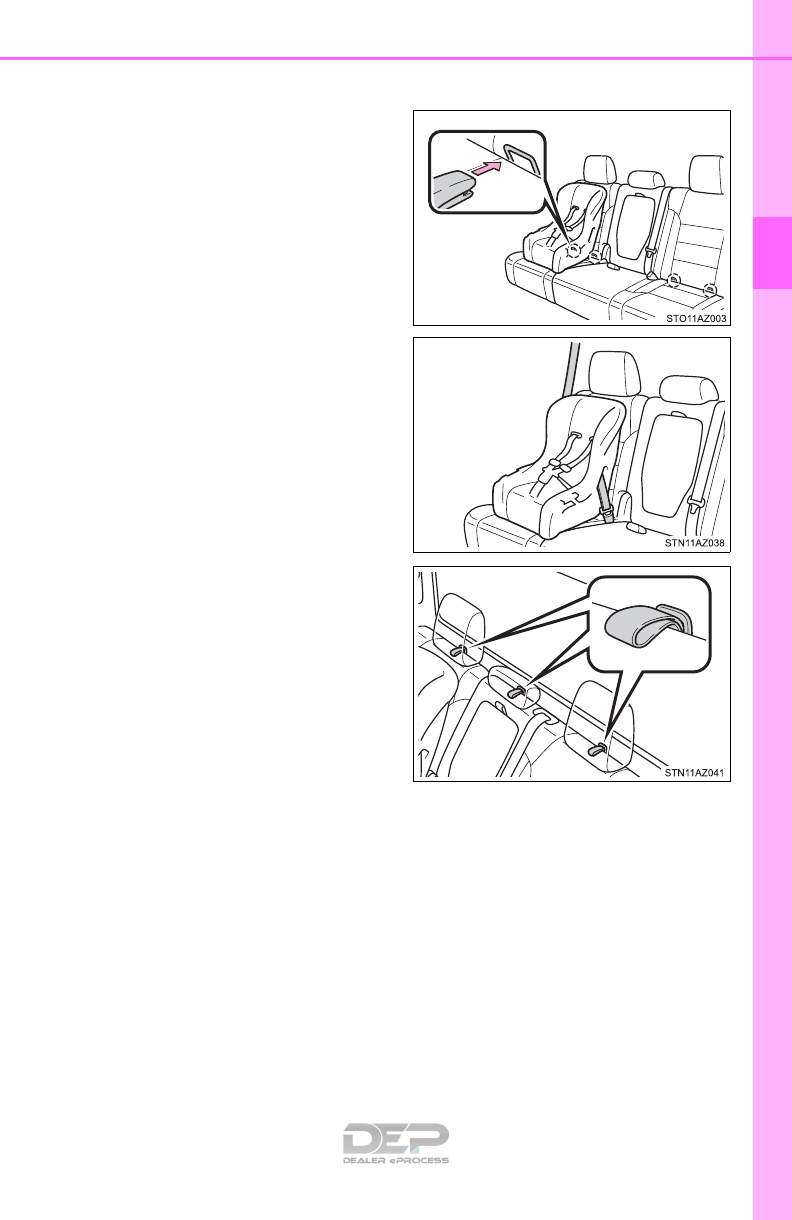 STO11AZ003

STN11AZ038

STN11AZ041

DEP
DEALER ePROCESS