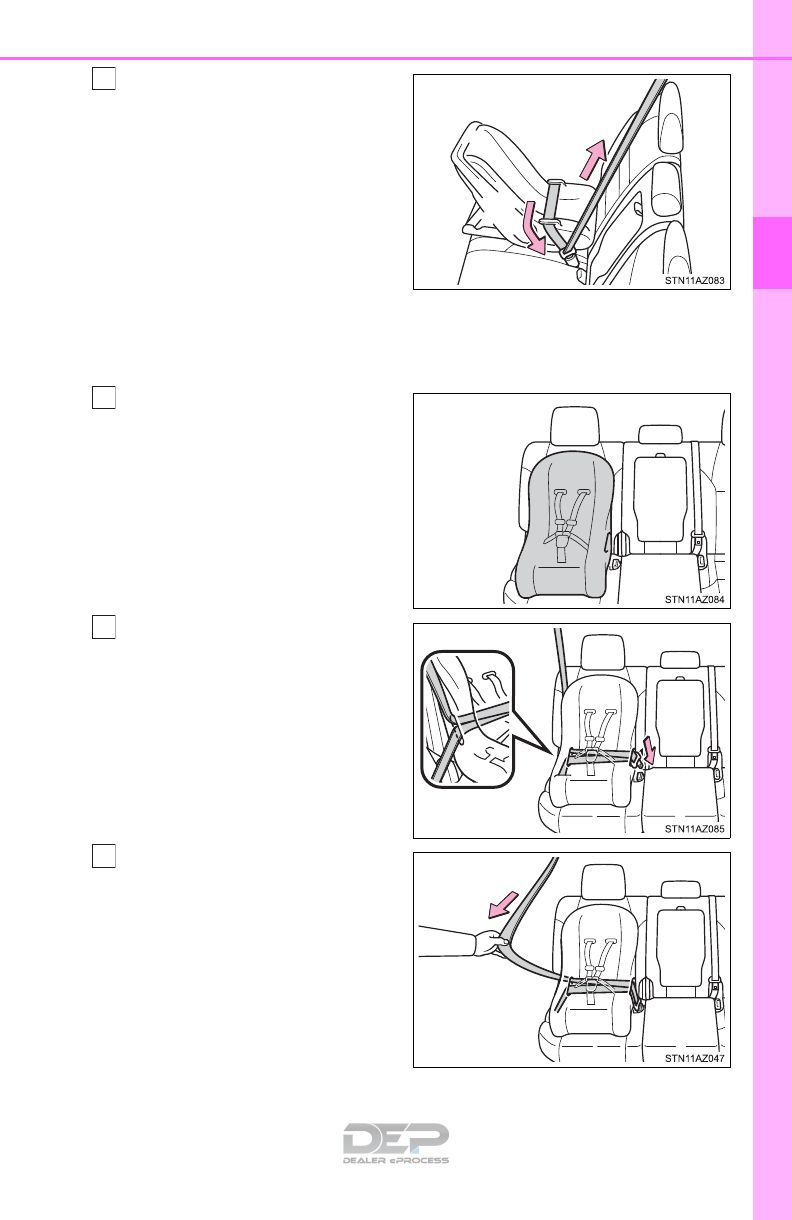 STN11AZ083

STN11AZ084

STN11AZ085

STN11AZ047

DEP
DEALER ePROCESS