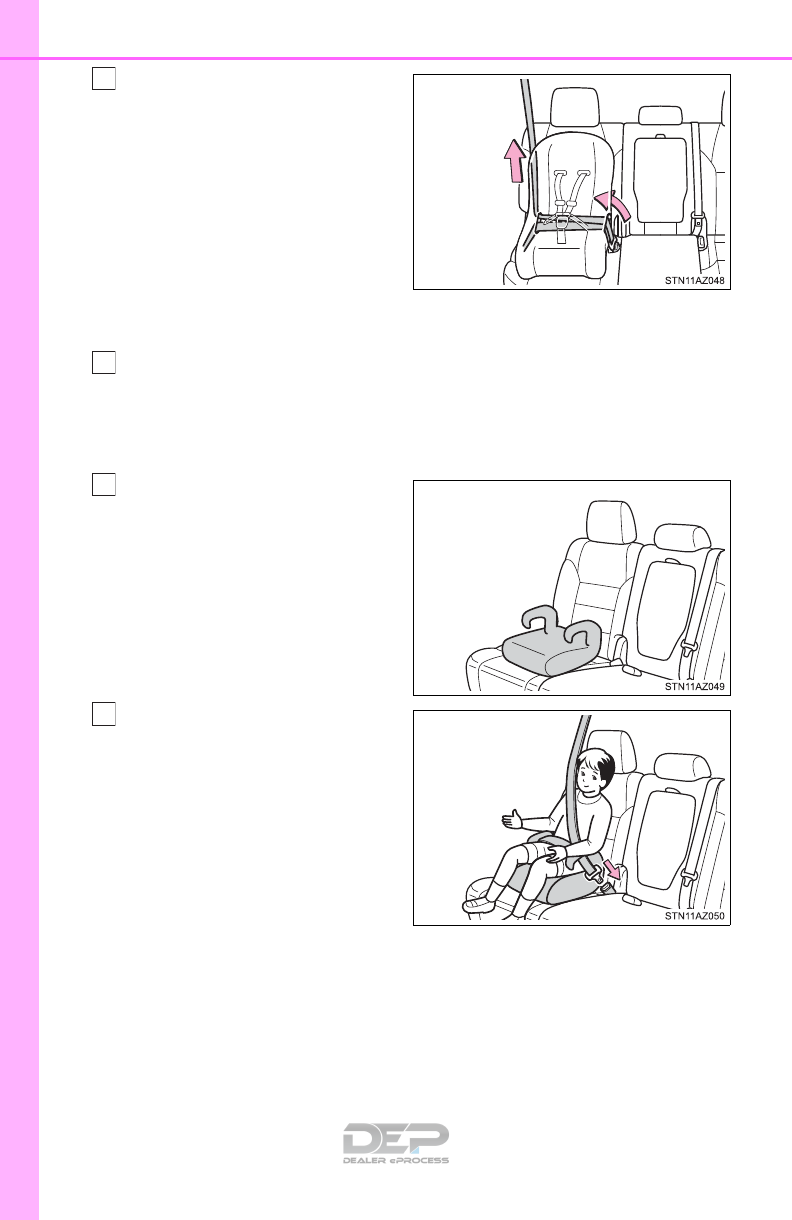 STN11AZ048

STN11AZ049

STN11AZ050

DEP
DEALER ePROCESS