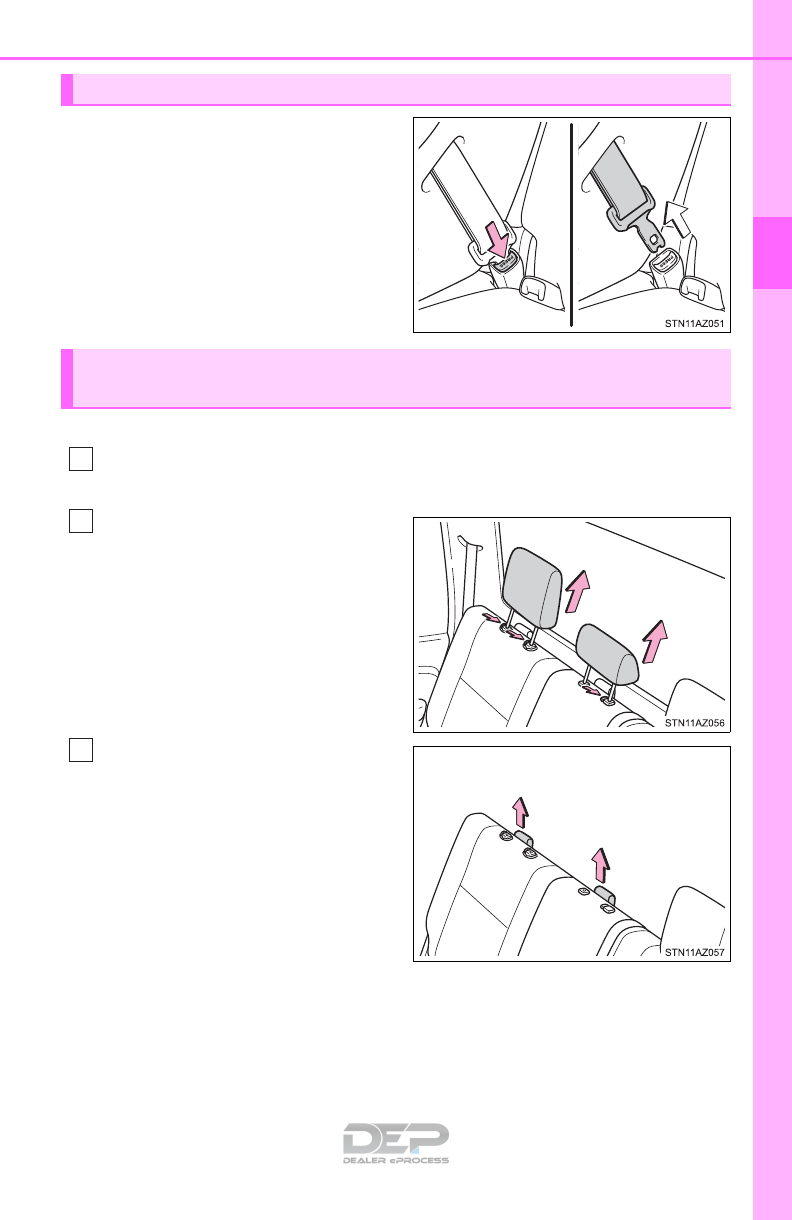 STN11AZ051

STN11AZ056

STN11AZ057

DEP
DEALER ePROCESS