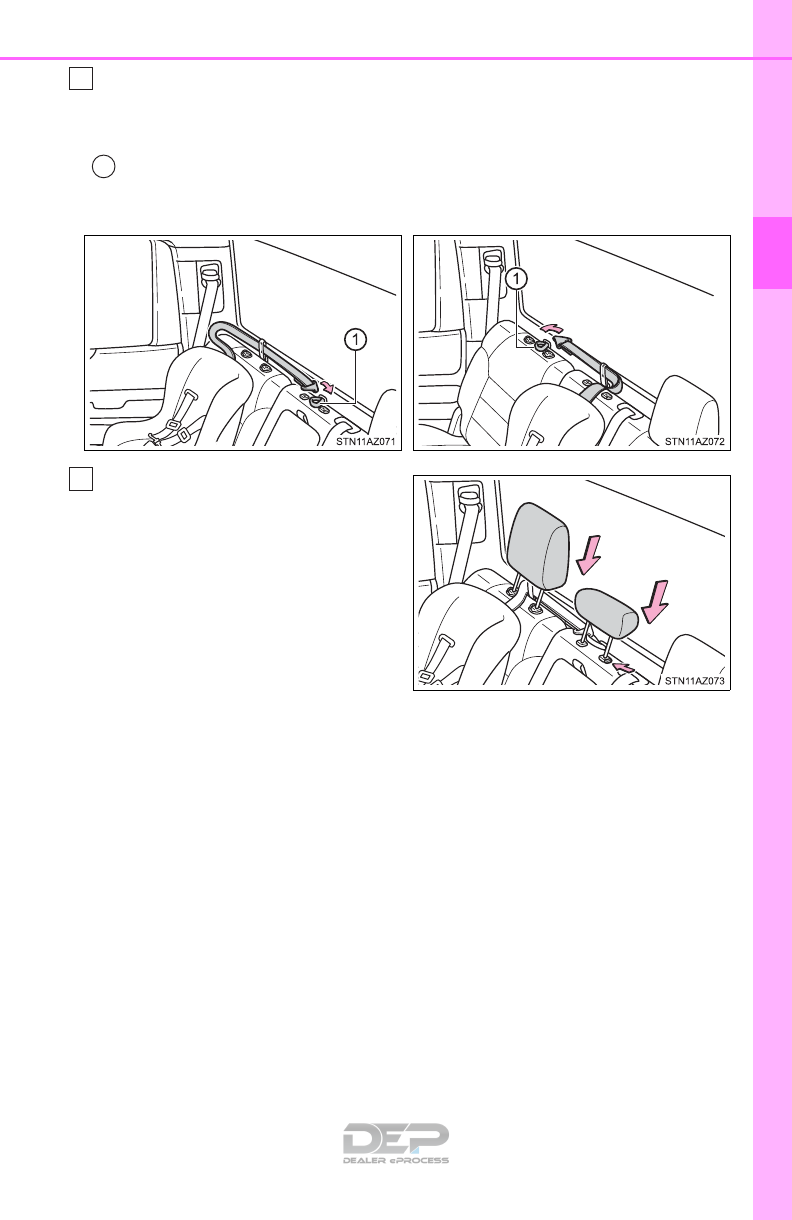 1

STN11AZ071

1

STN11AZ072

STN11AZ073

DEP
DEALER ePROCESS