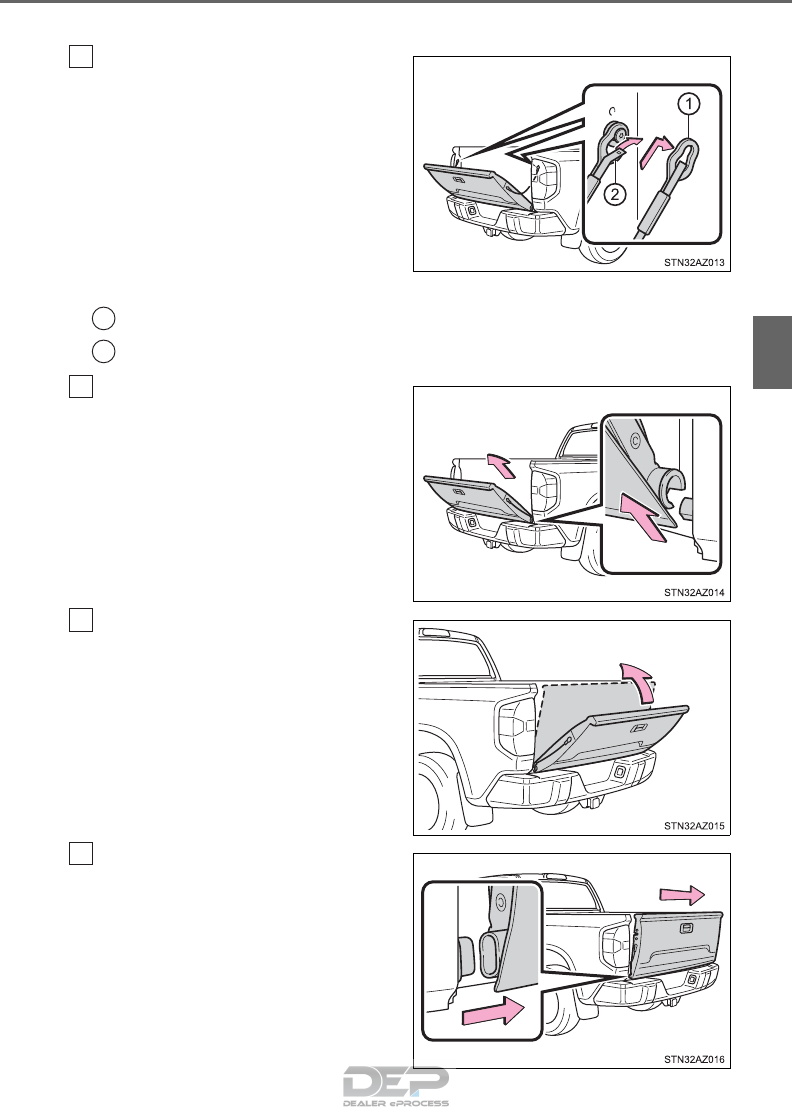 1

2

STN32AZ013

STN32AZ014

STN32AZ015

STN32AZ016

DEP
DEALER ePROCESS