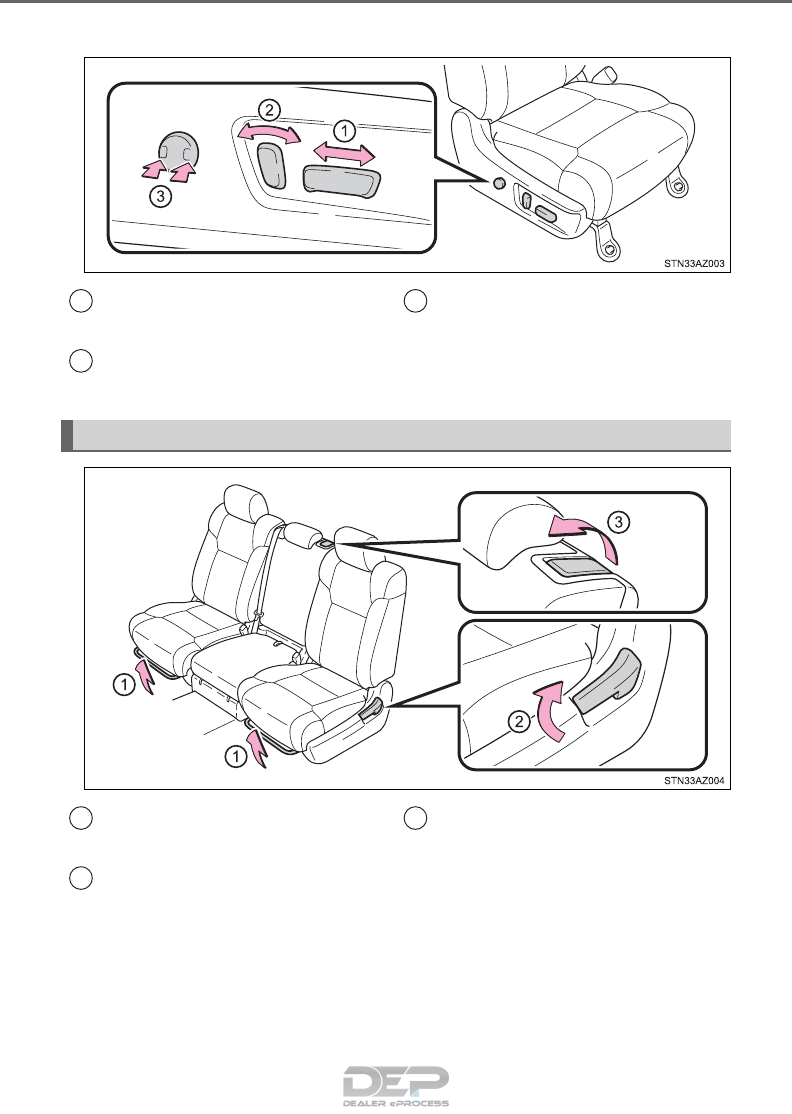 2
1
3
STN33AZ003

3
2
1
1
STN33AZ004

DEP
DEALER ePROCESS