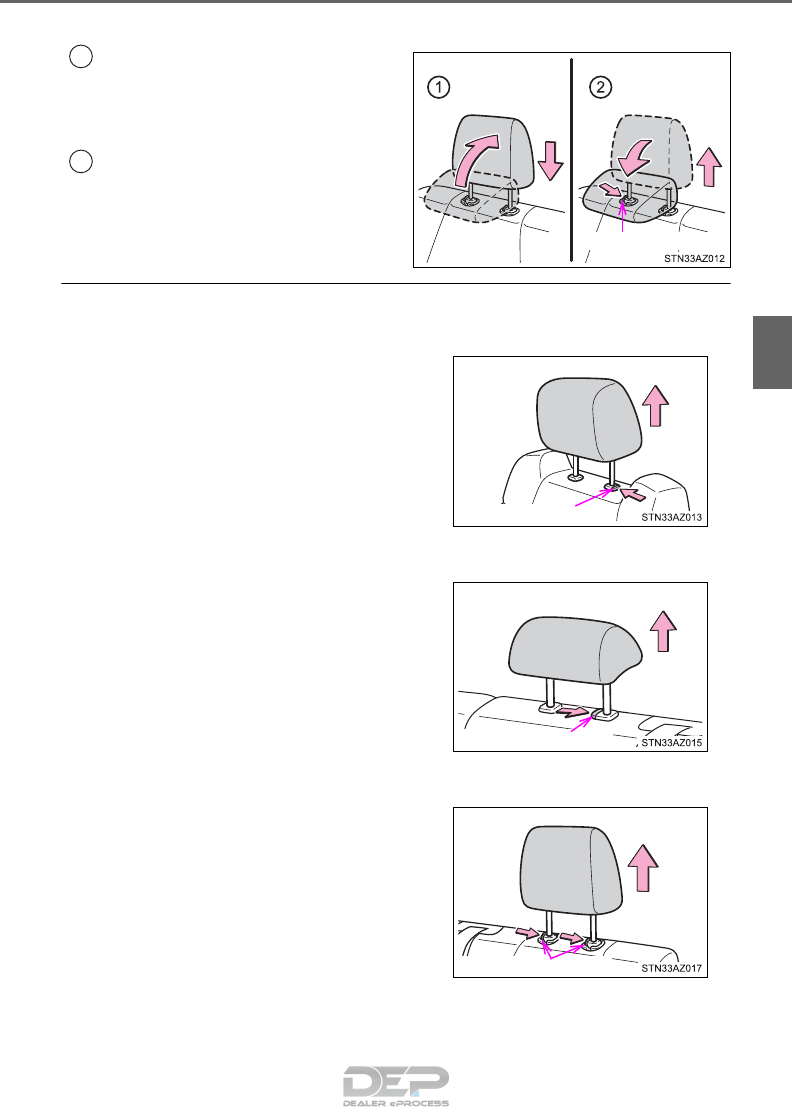 1

2

STN33AZ012

STN33AZ013

STN33AZ015

STN33AZ017

DEP
DEALER ePROCESS