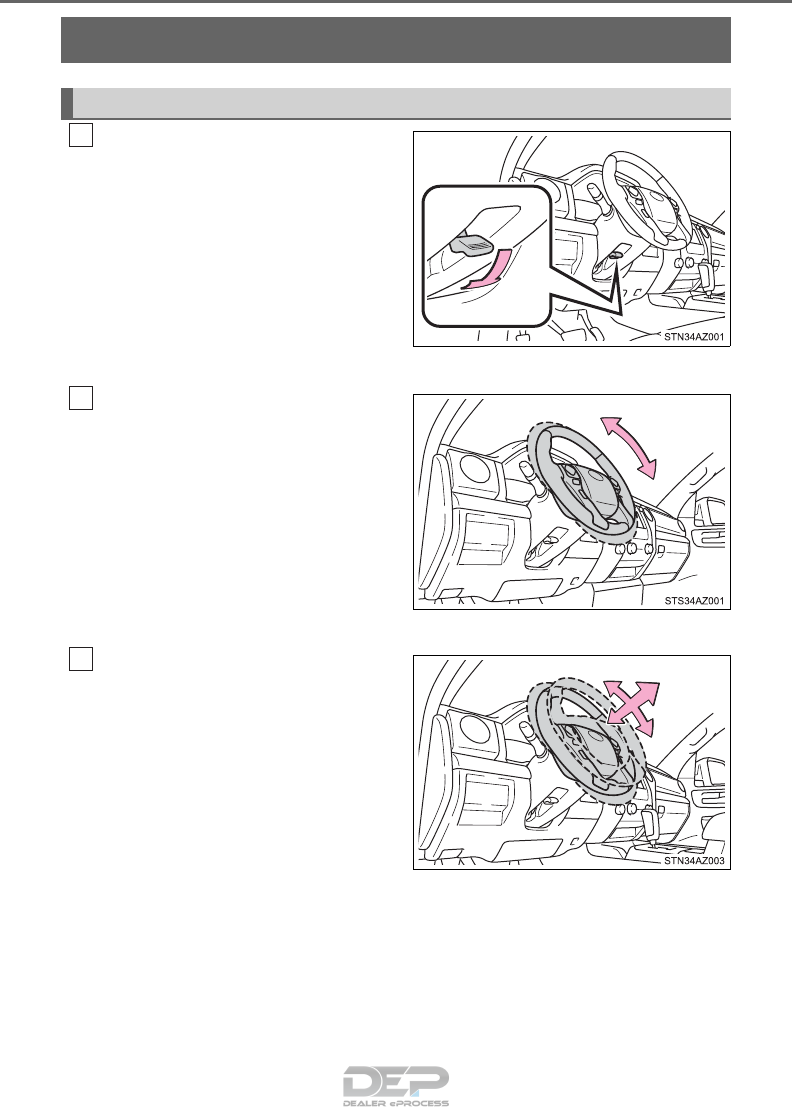 STN34AZ001

STS34AZ001

STN34AZ003

DEP
DEALER ePROCESS