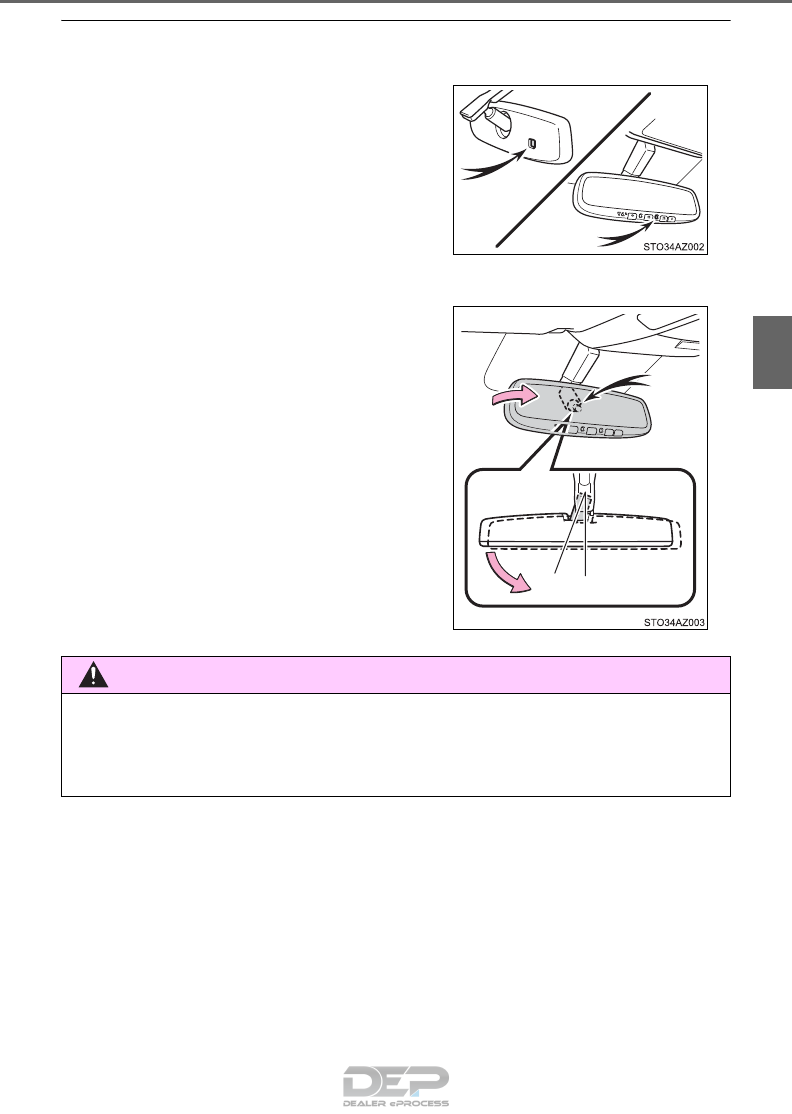 STO34AZ002

STO34AZ003

DEP
DEALER ePROCESS