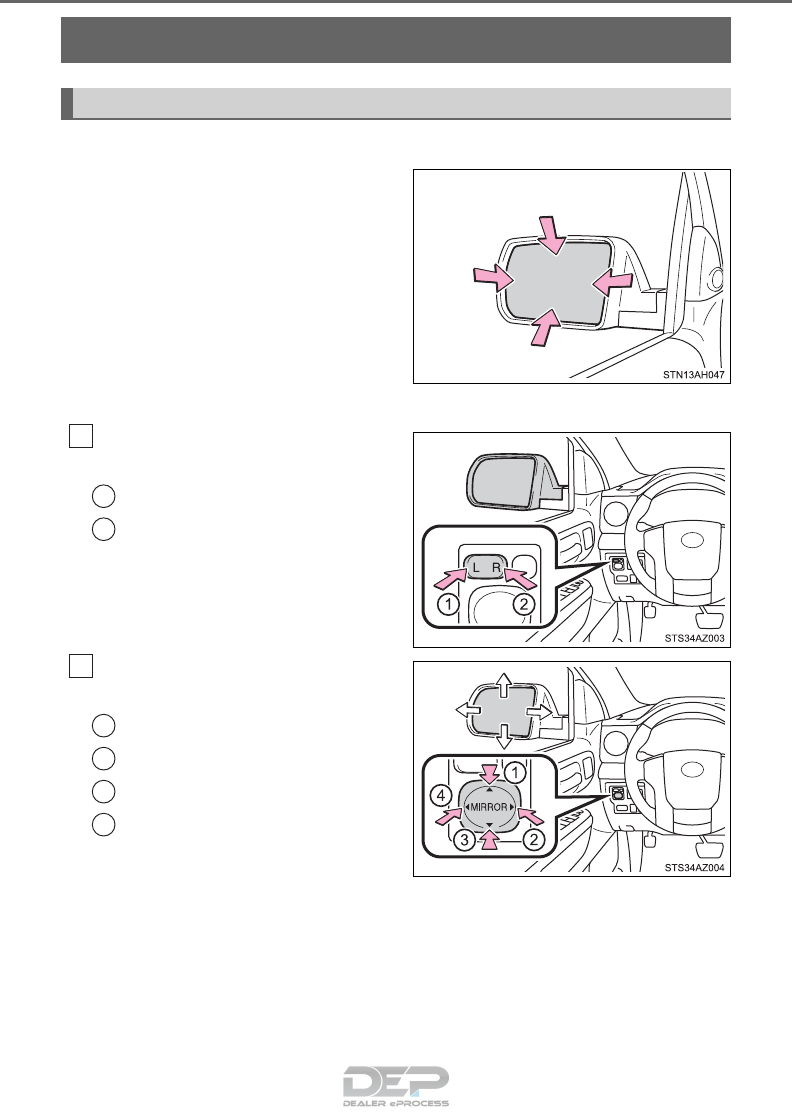 STN13AH047

L R

1

2

STS34AZ003

MIRROR

1

2

3

4

STS34AZ004

DEP
DEALER ePROCESS