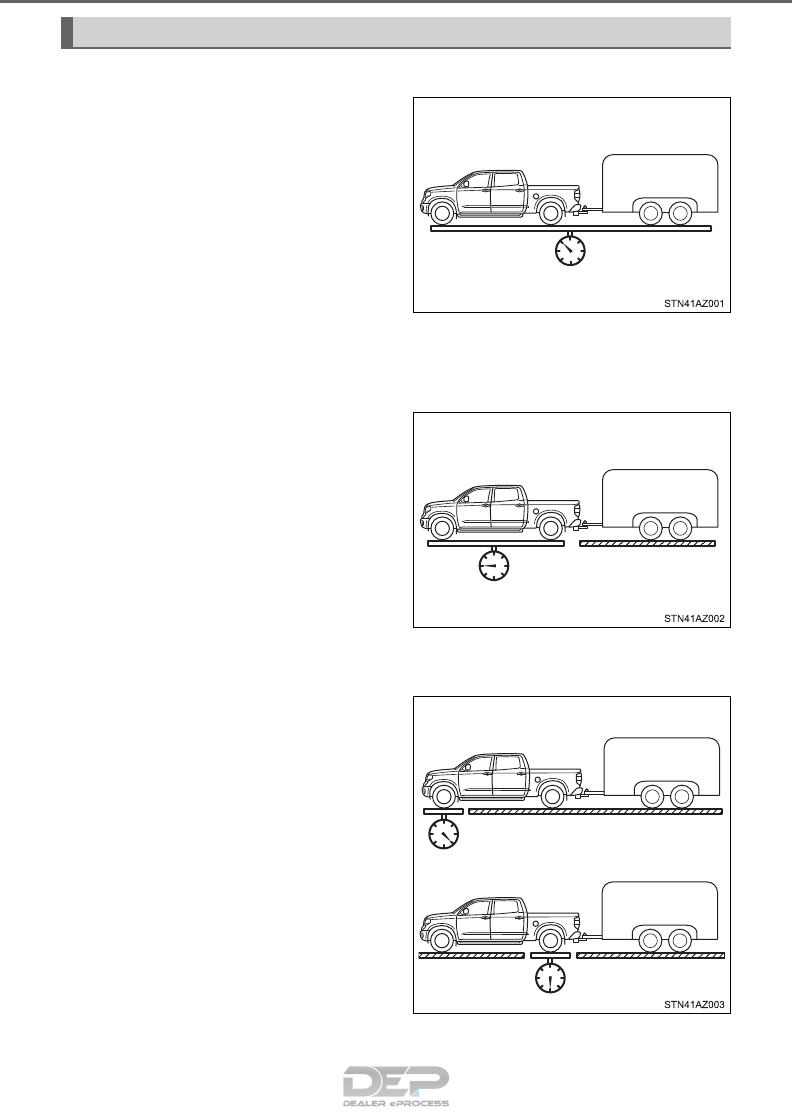 STN41AZ001

STN41AZ002

STN41AZ003

DEP
DEALER ePROCESS