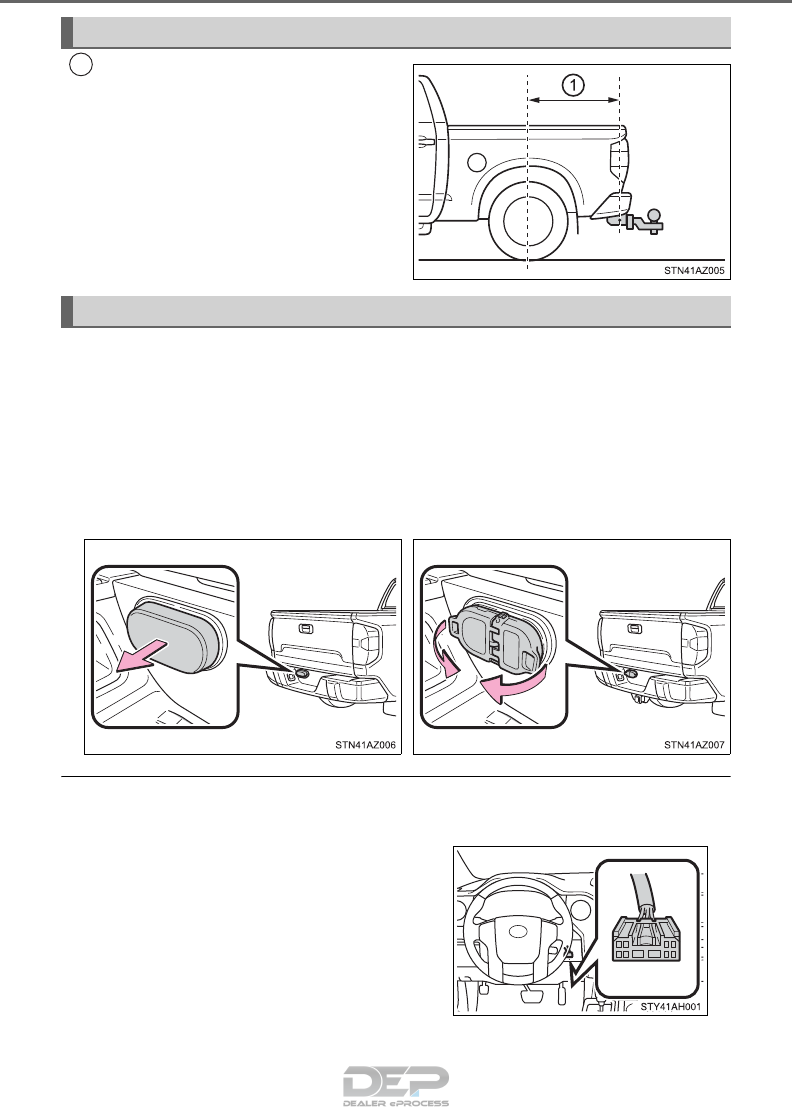 1

STN41AZ005

STN41AZ006

STN41AZ007

STY41AH001

DEP
DEALER ePROCESS