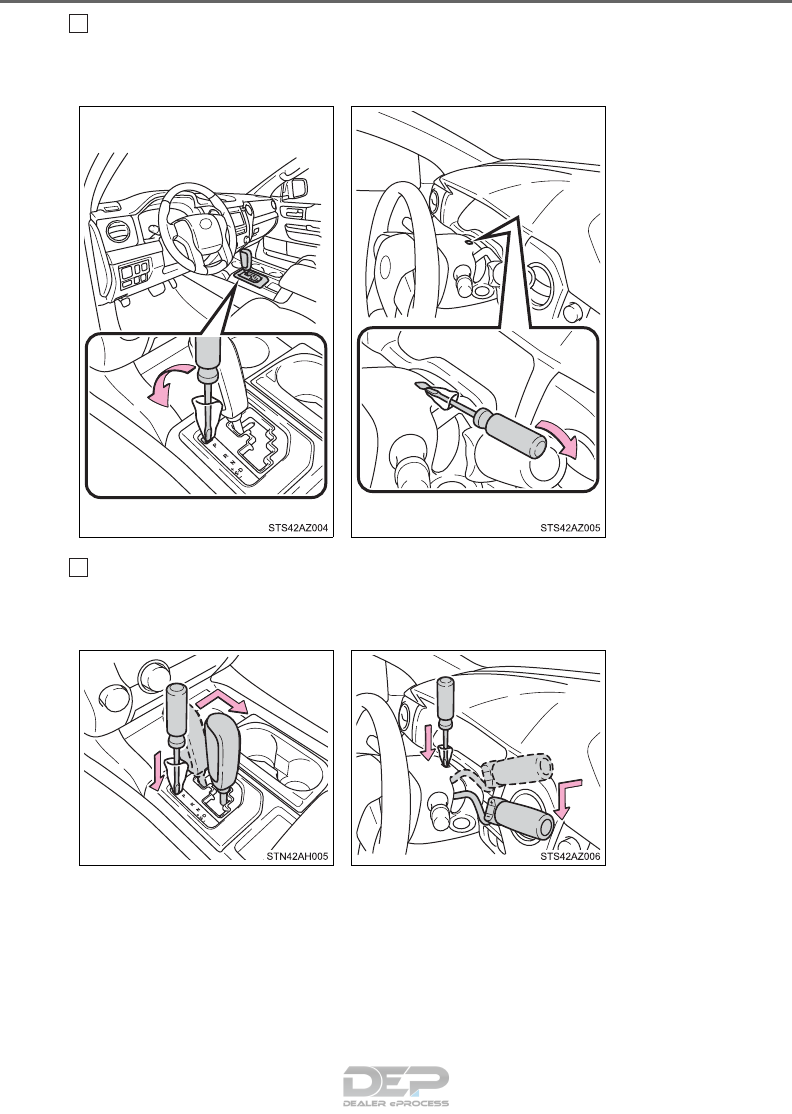 STS42AZ004

STS42AZ005

STN42AH005

STS42AZ006

DEP
DEALER ePROCESS