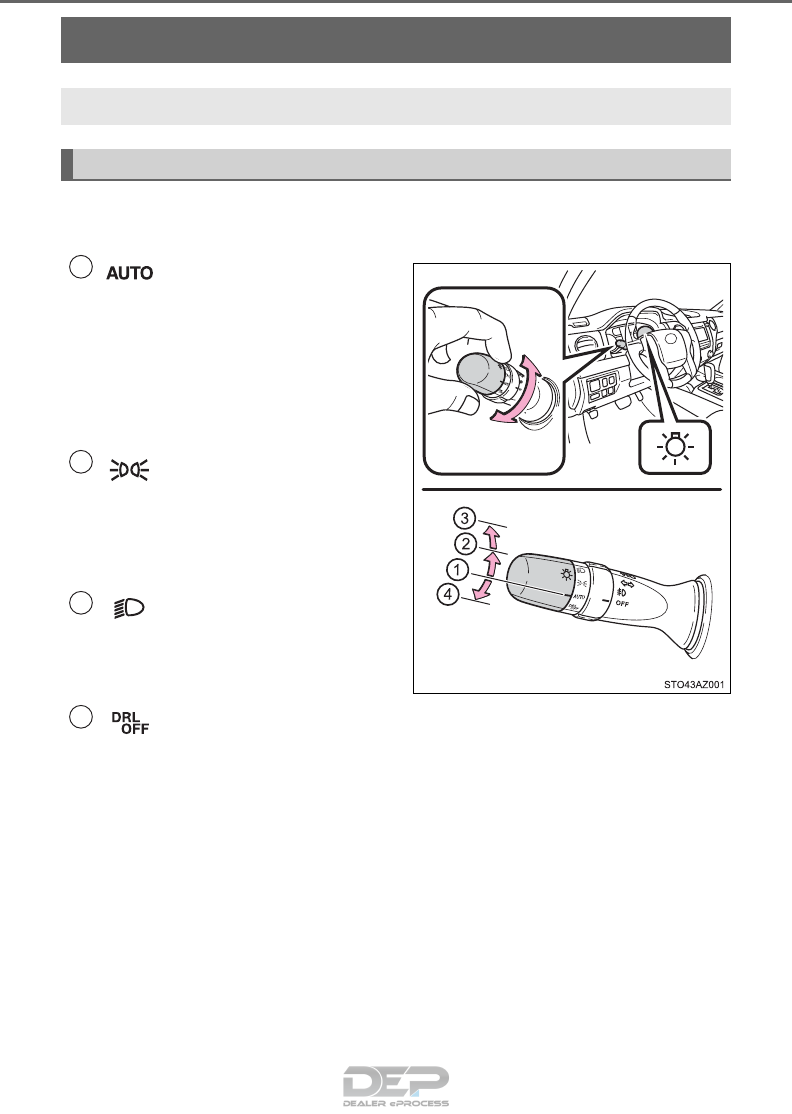 AUTO

DRL OFF

3
2
1
4

AUTO
OFF

STO43AZ001

DEP
DEALER ePROCESS