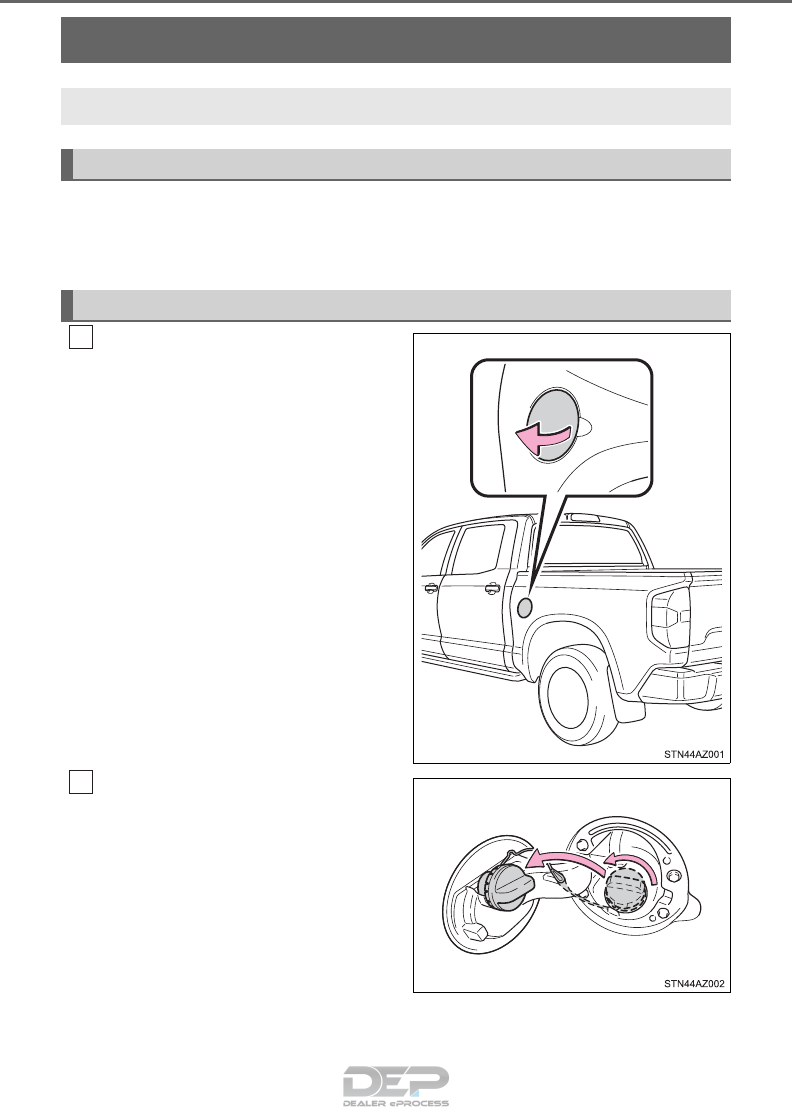 STN44AZ001

STN44AZ002

DEP
DEALER ePROCESS