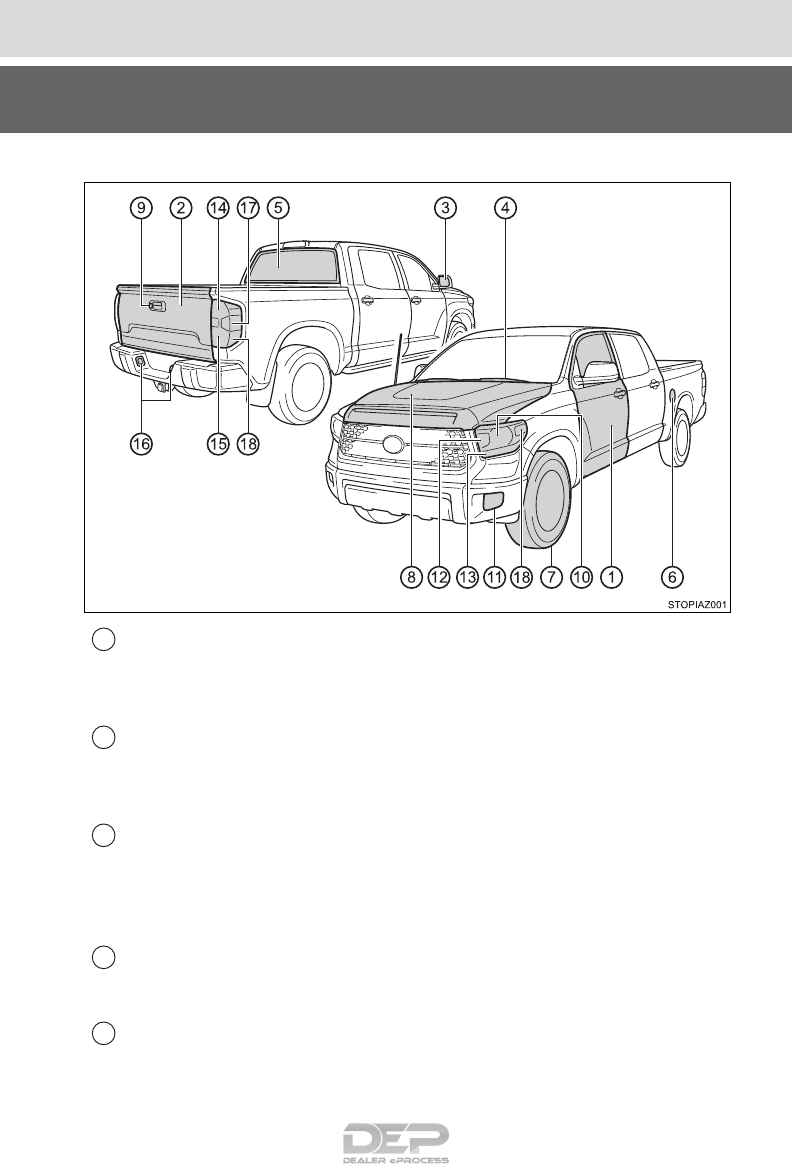 9 2 14 17 5 3 4

16 15 18

8 12 13 11 18 7 10 1 6

STOPIAZ001

DEP
DEALER ePROCESS