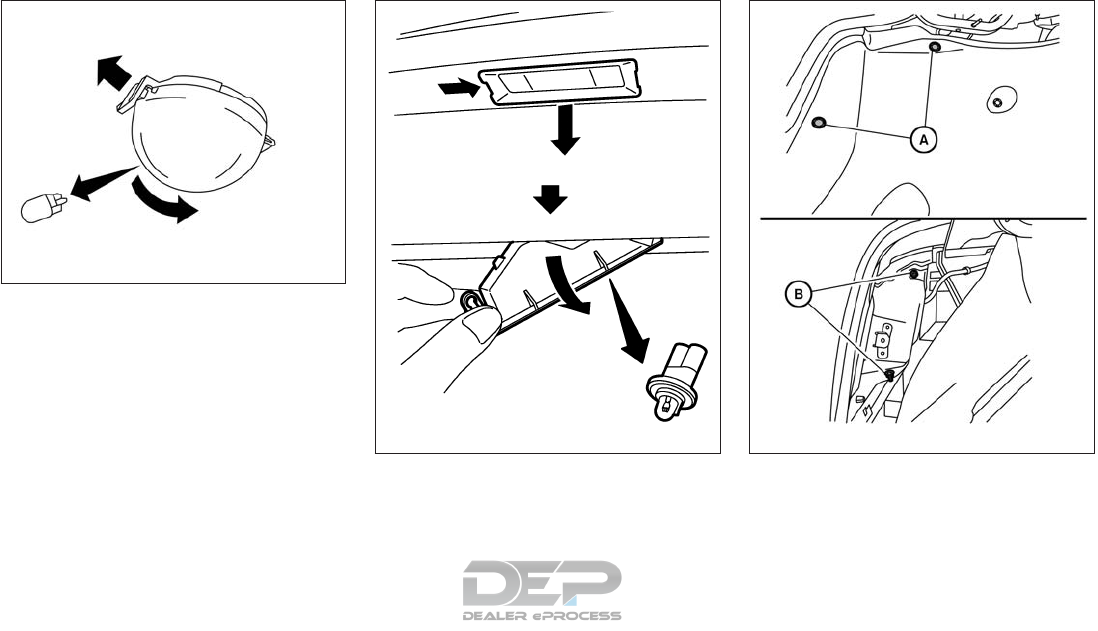 A

B

DEP
DEALER ePROCESS