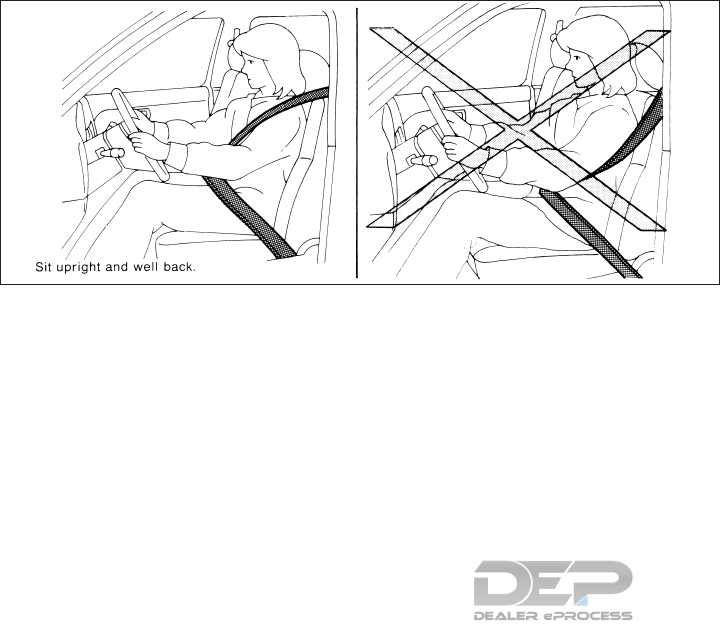 Sit upright and well back.

DEP
DEALER ePROCESS