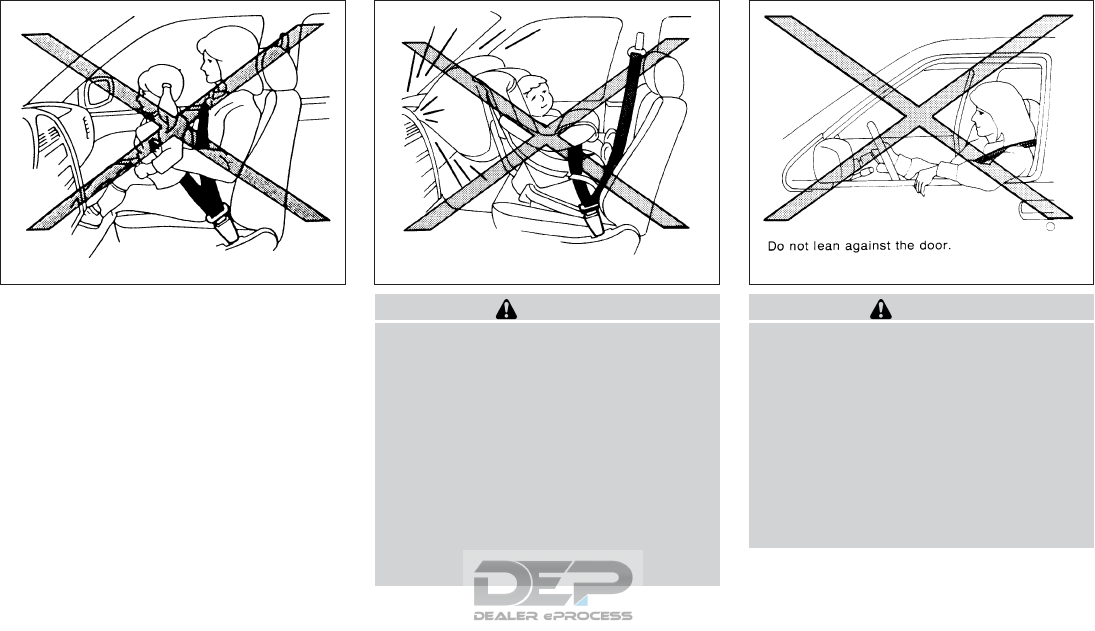 Do not lean against the door.

DEP
DEALER ePROCESS