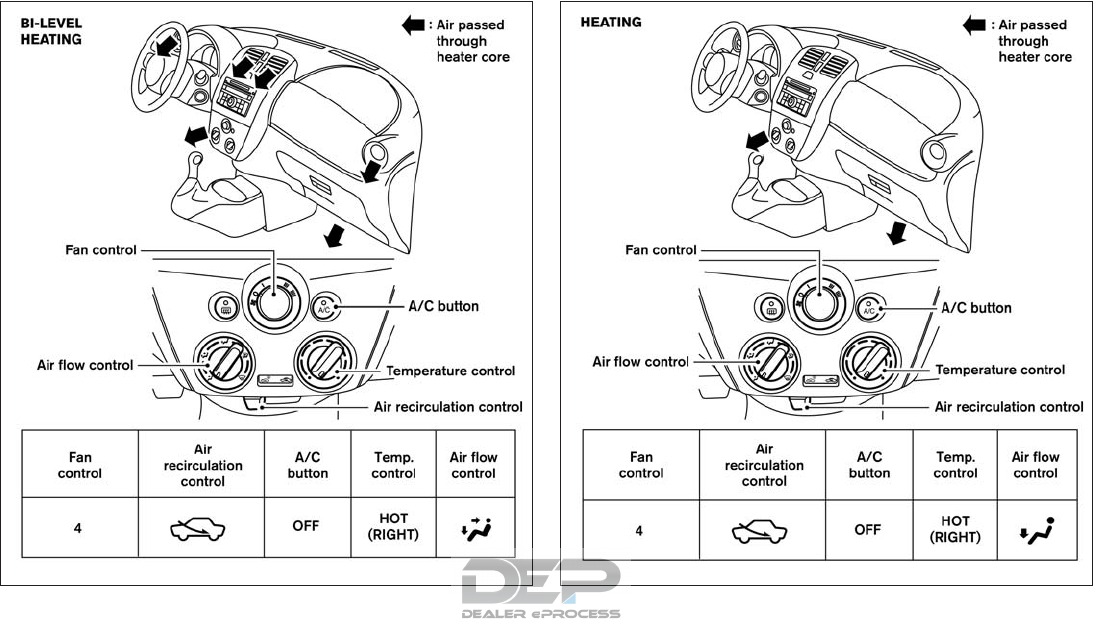 BI-LEVEL HEATING

: Air passed through heater core

Fan control
A/C button
Air flow control
Temperature control
Air recirculation control

| Fan control | Air recirculation control | A/C button | Temp. control | Air flow control |
|---|---|---|---|---|
| 4 | | OFF | HOT (RIGHT) | |

HEATING

: Air passed through heater core

Fan control
A/C button
Air flow control
Temperature control
Air recirculation control

| Fan control | Air recirculation control | A/C button | Temp. control | Air flow control |
|---|---|---|---|---|
| 4 | | OFF | HOT (RIGHT) | |

DEP
DEALER ePROCESS