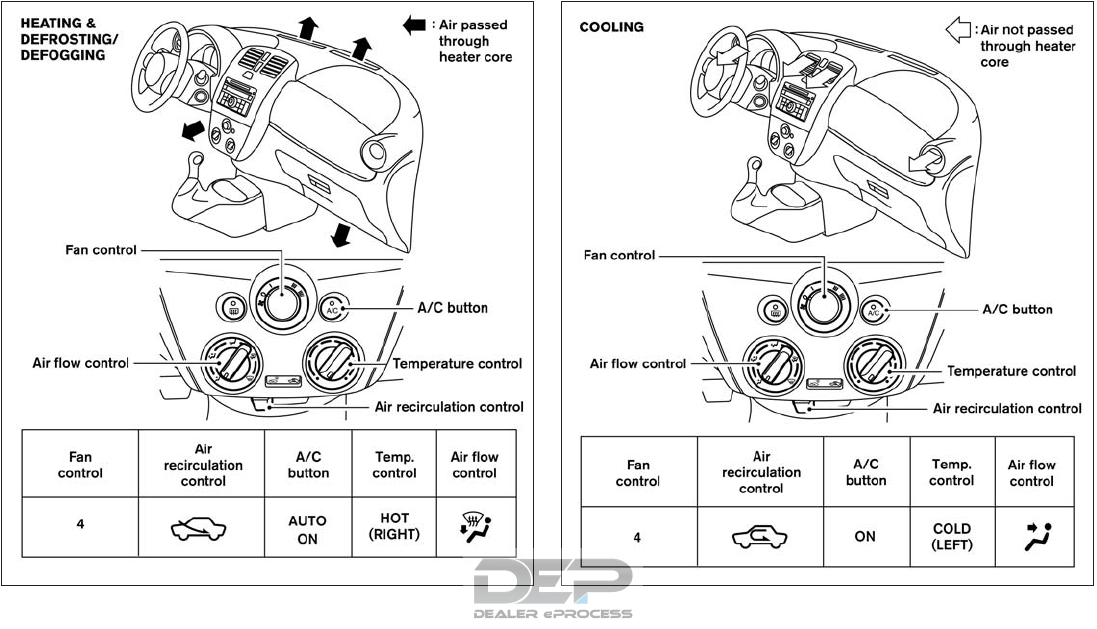 HEATING & DEFROSTING/ DEFOGGING

: Air passed through heater core

Fan control

A/C button

Air flow control

Temperature control

Air recirculation control

| Fan control | Air recirculation control | A/C button | Temp. control | Air flow control |
|---|---|---|---|---|
| 4 | | AUTO ON | HOT (RIGHT) | |

COOLING

: Air not passed through heater core

Fan control

A/C button

Air flow control

Temperature control

Air recirculation control

| Fan control | Air recirculation control | A/C button | Temp. control | Air flow control |
|---|---|---|---|---|
| 4 | | ON | COLD (LEFT) | |

DEP
DEALER ePROCESS