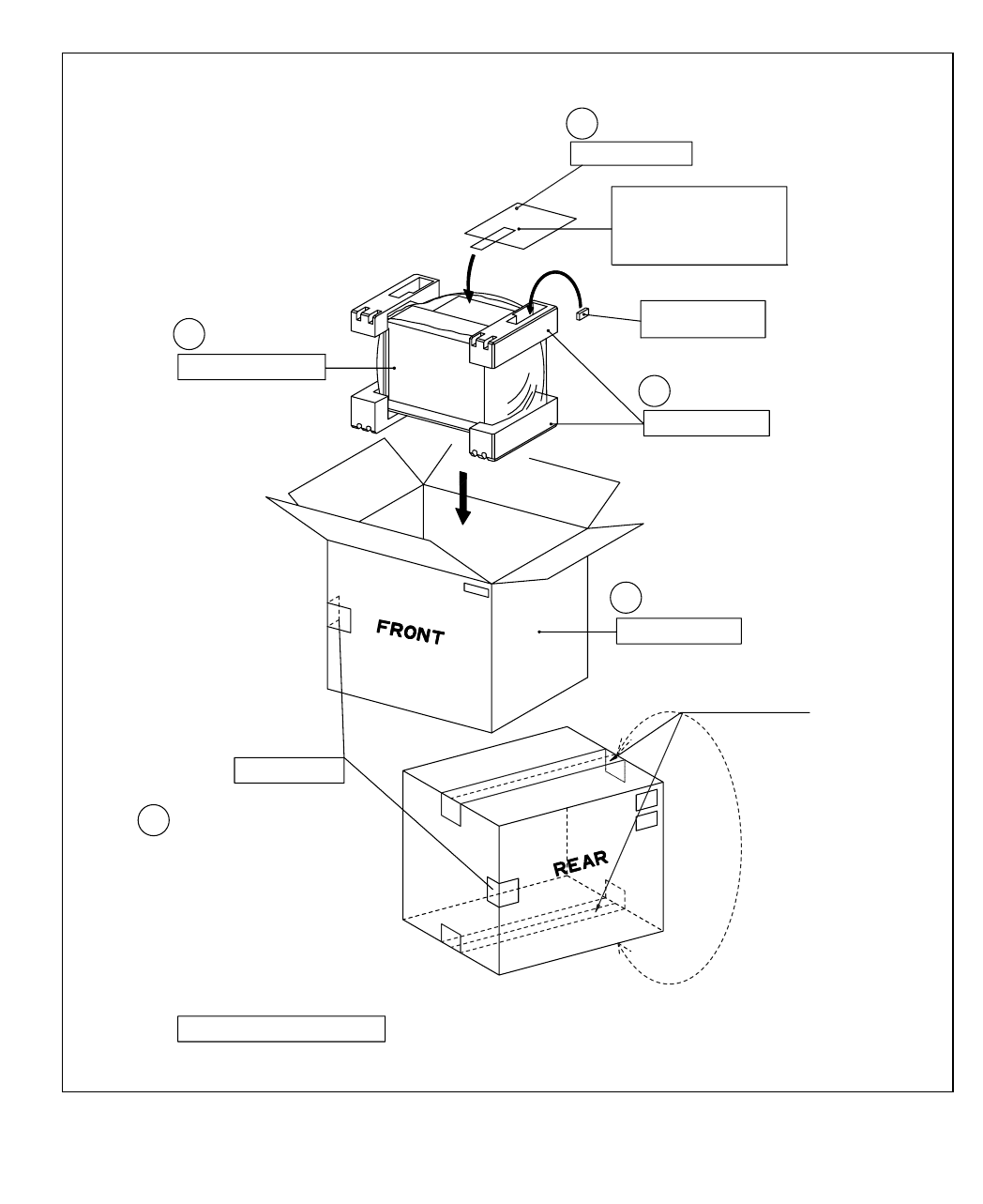 FRONT

REAR