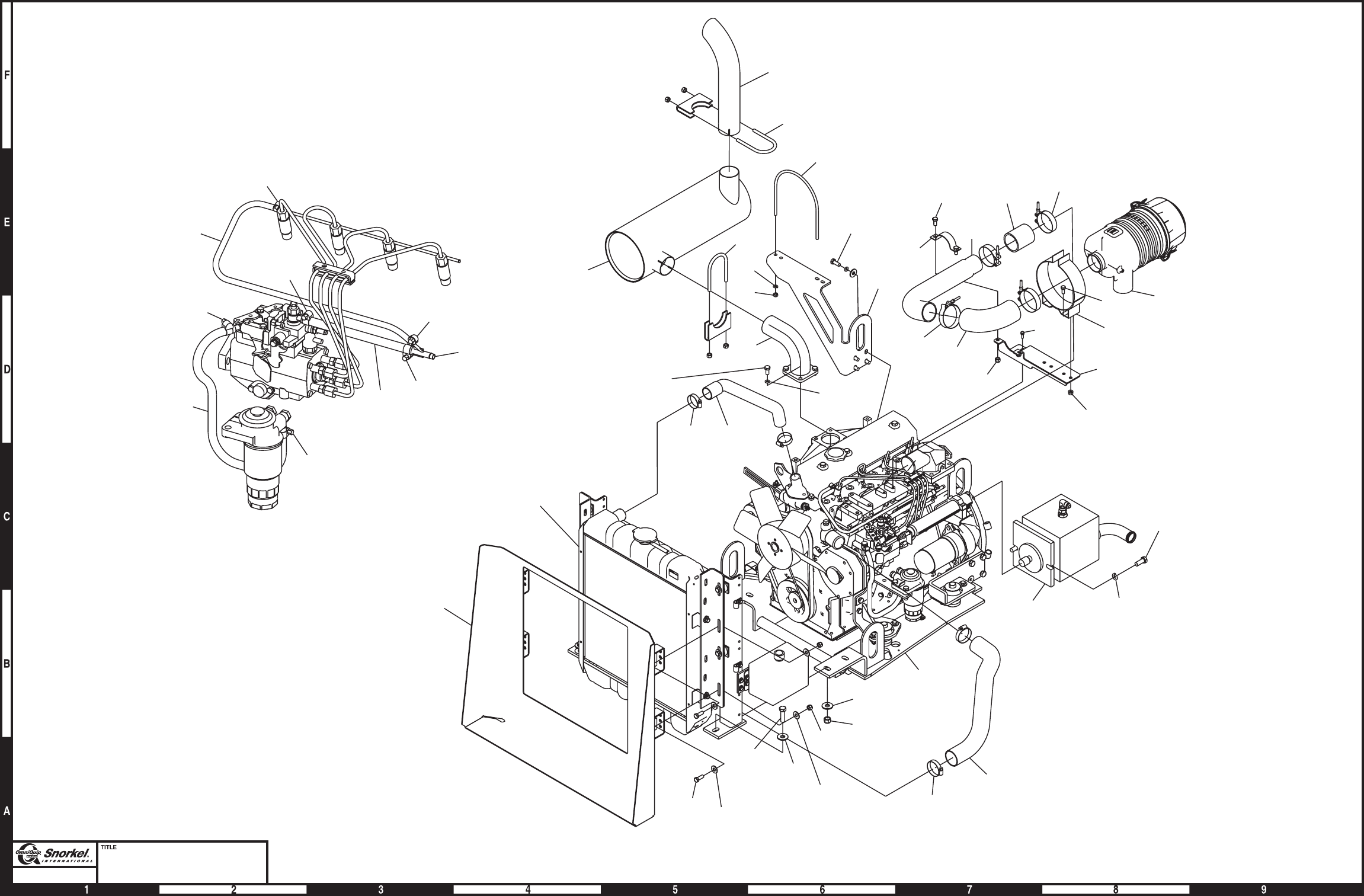 F

E

D

C

B

A

OmniQuip Snorkel INTERNATIONAL

TITLE

1 2 3 4 5 6 7 8 9