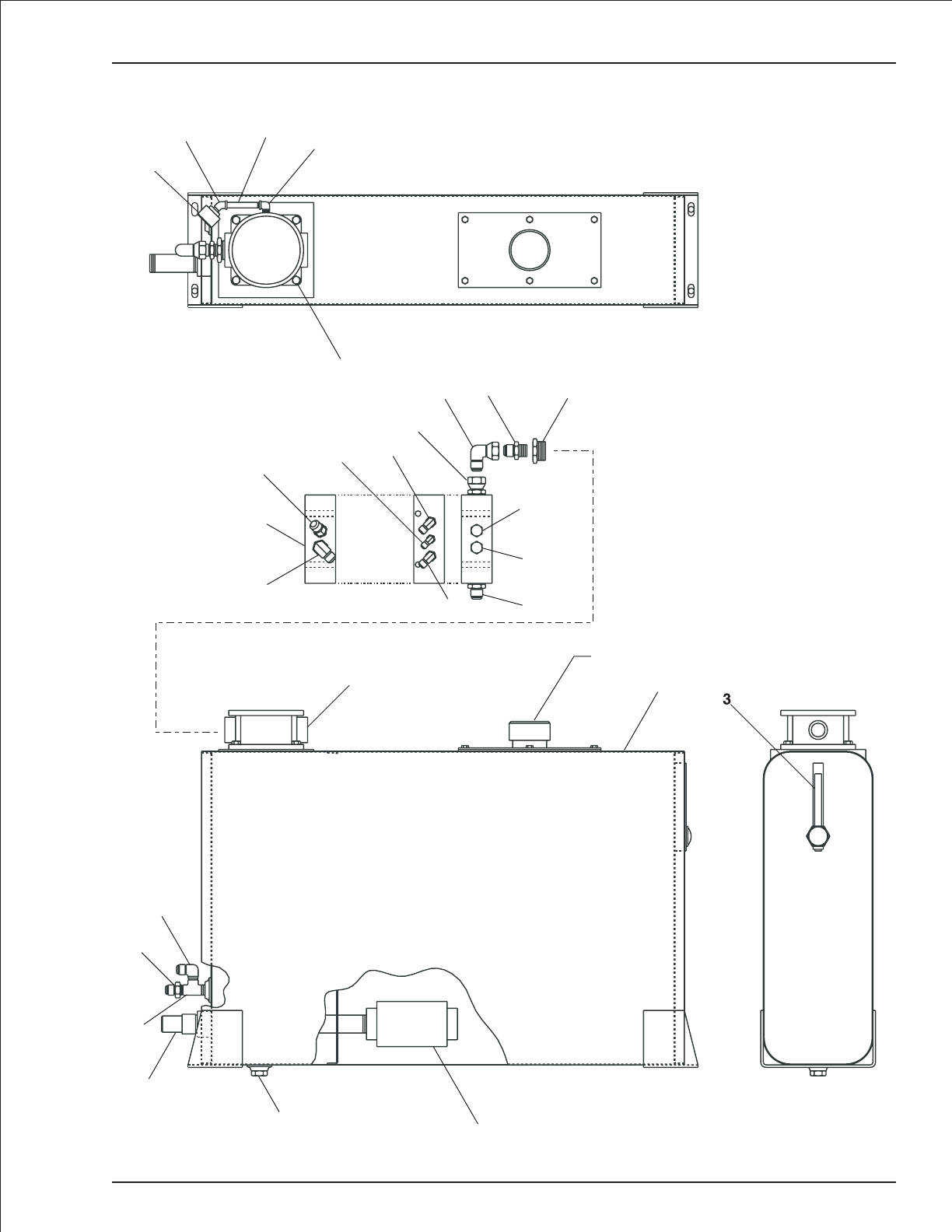 3