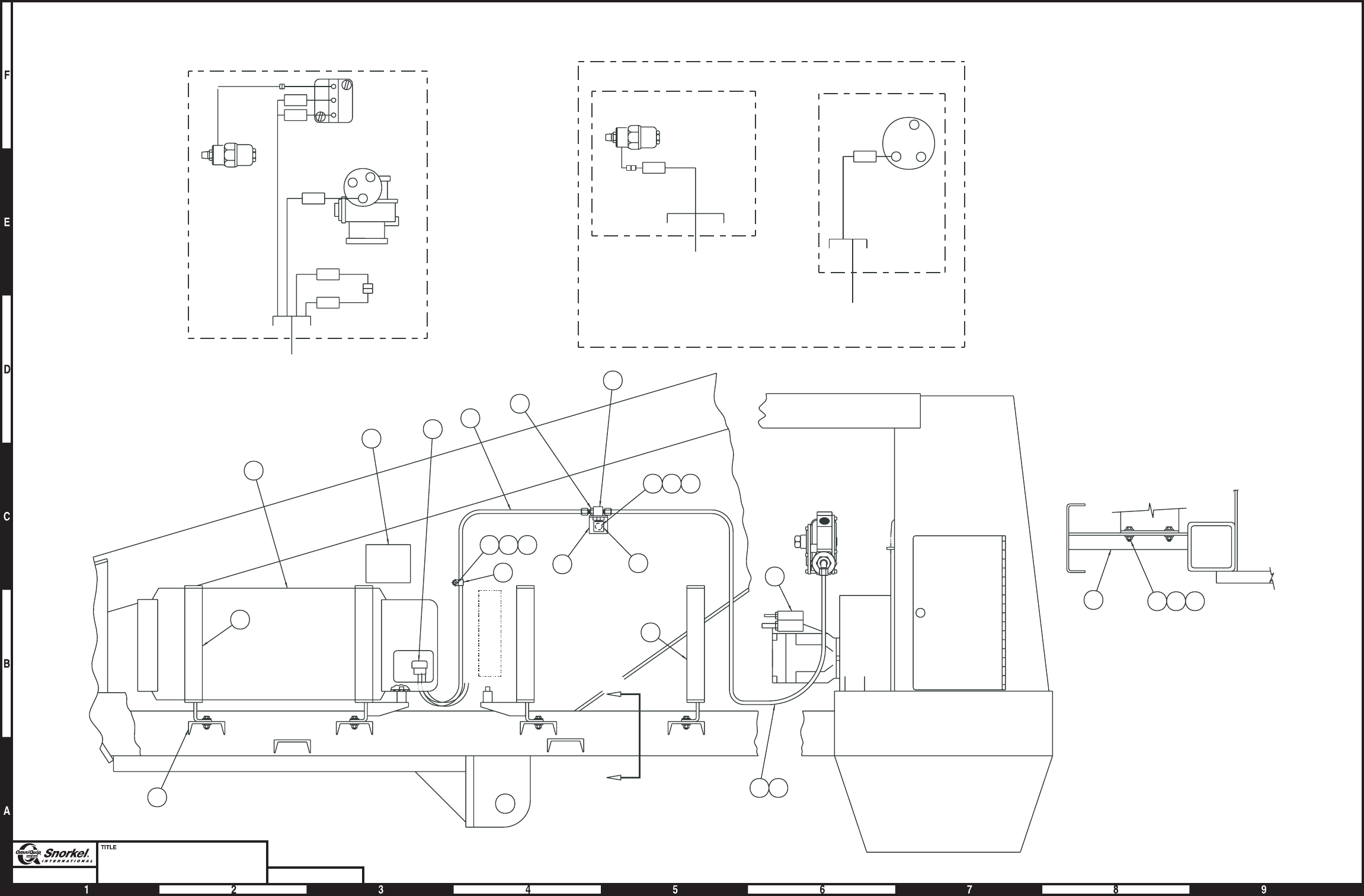 F
E
D
C
B
A

OmniQuip Snorkel INTERNATIONAL
TITLE

1
2
3
4
5
6
7
8
9